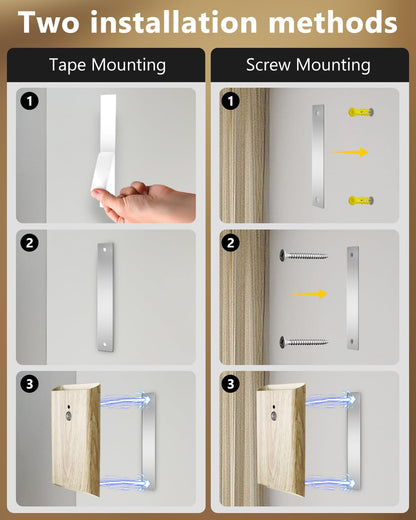 Two installation methods

Tape Mounting

1

2

3

Screw Mounting

1

2

3