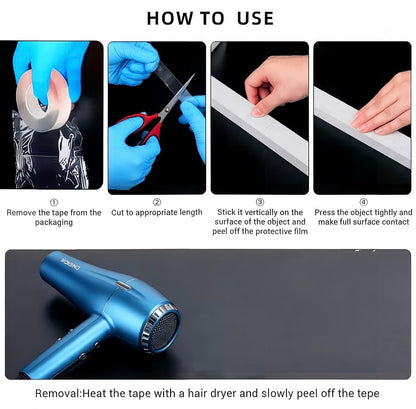 HOW TO USE

①
Remove the tape from the packaging

②
Cut to appropriate length

③
Stick it vertically on the surface of the object and peel off the protective film

④
Press the object tightly and make full surface contact

Removal:Heat the tape with a hair dryer and slowly peel off the tepe