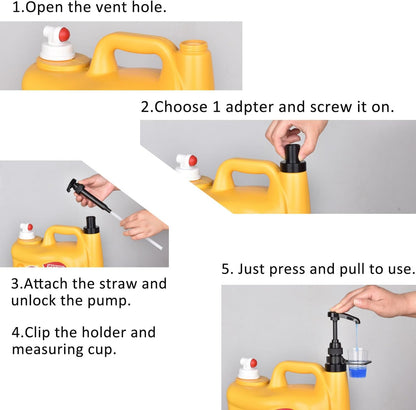 1.Open the vent hole.

2.Choose 1 adpter and screw it on.

3.Attach the straw and unlock the pump.

4.Clip the holder and measuring cup.

5. Just press and pull to use.