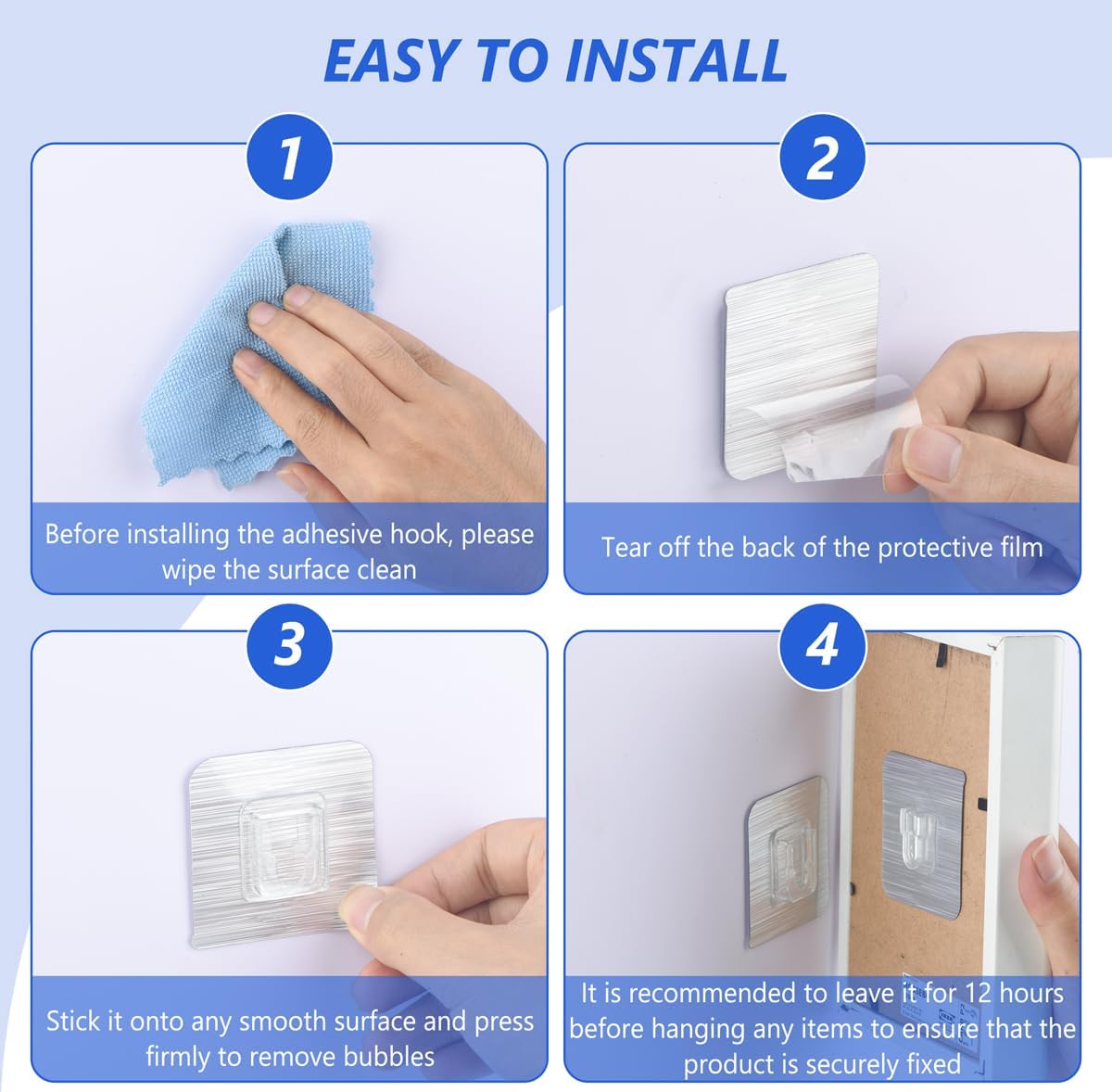 EASY TO INSTALL

1

Before installing the adhesive hook, please wipe the surface clean

2

Tear off the back of the protective film

3

Stick it onto any smooth surface and press firmly to remove bubbles

4

It is recommended to leave it for 12 hours before hanging any items to ensure that the product is securely fixed