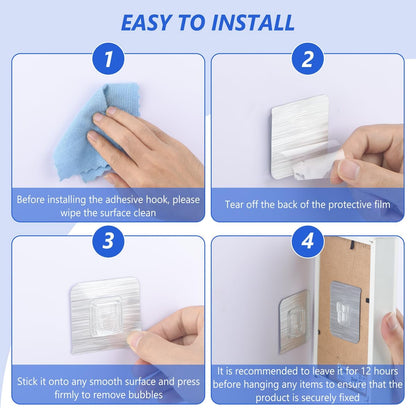 EASY TO INSTALL

1

Before installing the adhesive hook, please wipe the surface clean

2

Tear off the back of the protective film

3

Stick it onto any smooth surface and press firmly to remove bubbles

4

It is recommended to leave it for 12 hours before hanging any items to ensure that the product is securely fixed