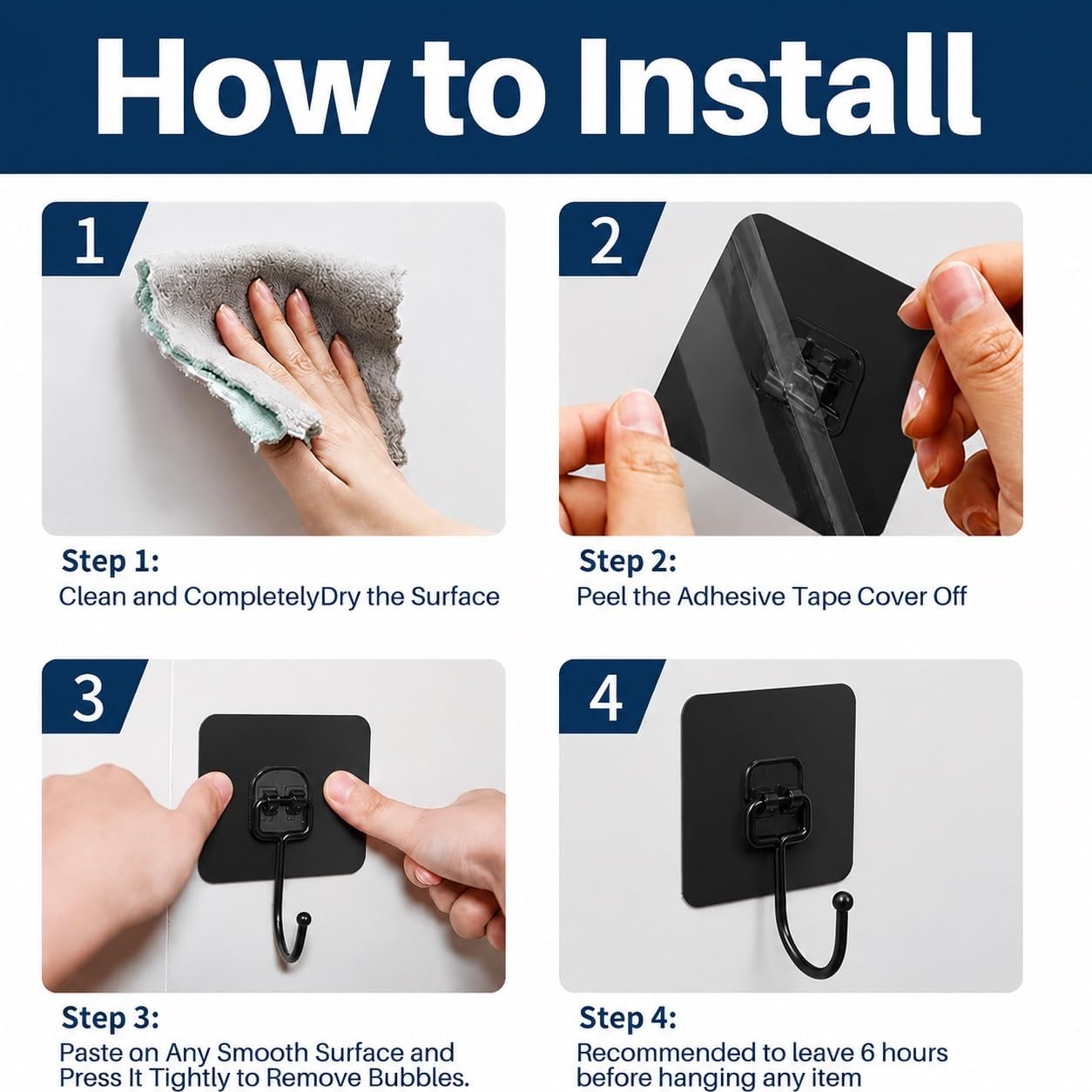 How to Install

1

Step 1:
Clean and CompletelyDry the Surface

2

Step 2:
Peel the Adhesive Tape Cover Off

3

Step 3:
Paste on Any Smooth Surface and Press It Tightly to Remove Bubbles.

4

Step 4:
Recommended to leave 6 hours before hanging any item