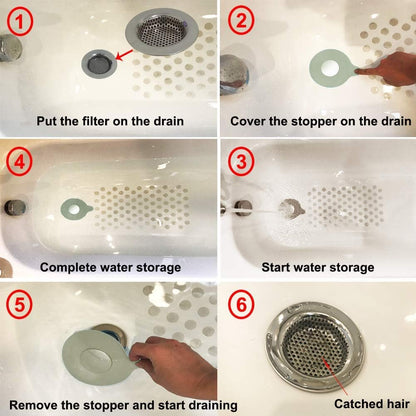 1
Put the filter on the drain

2
Cover the stopper on the drain

4
Complete water storage

3
Start water storage

5
Remove the stopper and start draining

6
Catched hair