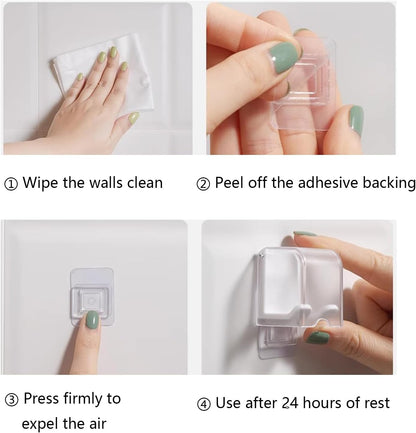 ① Wipe the walls clean

② Peel off the adhesive backing

③ Press firmly to expel the air

④ Use after 24 hours of rest