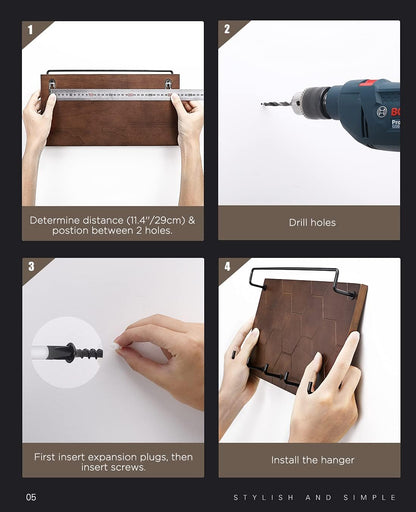 1

Determine distance (11.4"/29cm) & postion between 2 holes.

2

Drill holes

3

First insert expansion plugs, then insert screws.

4

Install the hanger

05

STYLISH AND SIMPLE