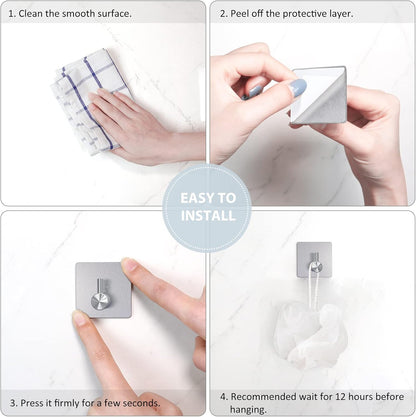 1. Clean the smooth surface.

2. Peel off the protective layer.

EASY TO INSTALL

3. Press it firmly for a few seconds.

4. Recommended wait for 12 hours before hanging.