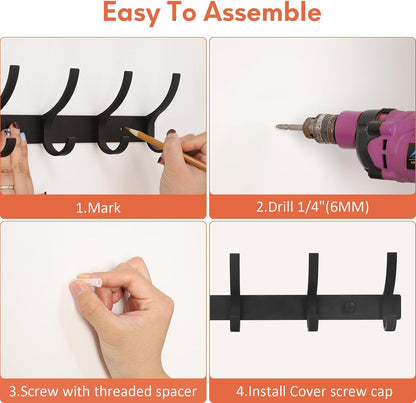 Easy To Assemble

1.Mark

2.Drill 1/4"(6MM)

3.Screw with threaded spacer

4.Install Cover screw cap