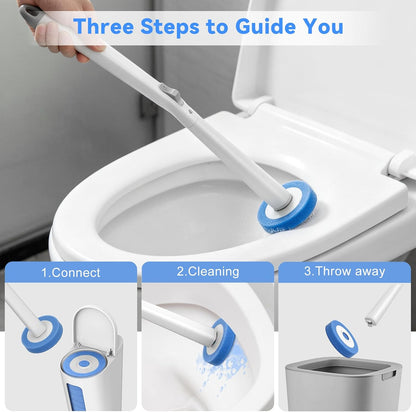 Three Steps to Guide You

1.Connect

2.Cleaning

3.Throw away