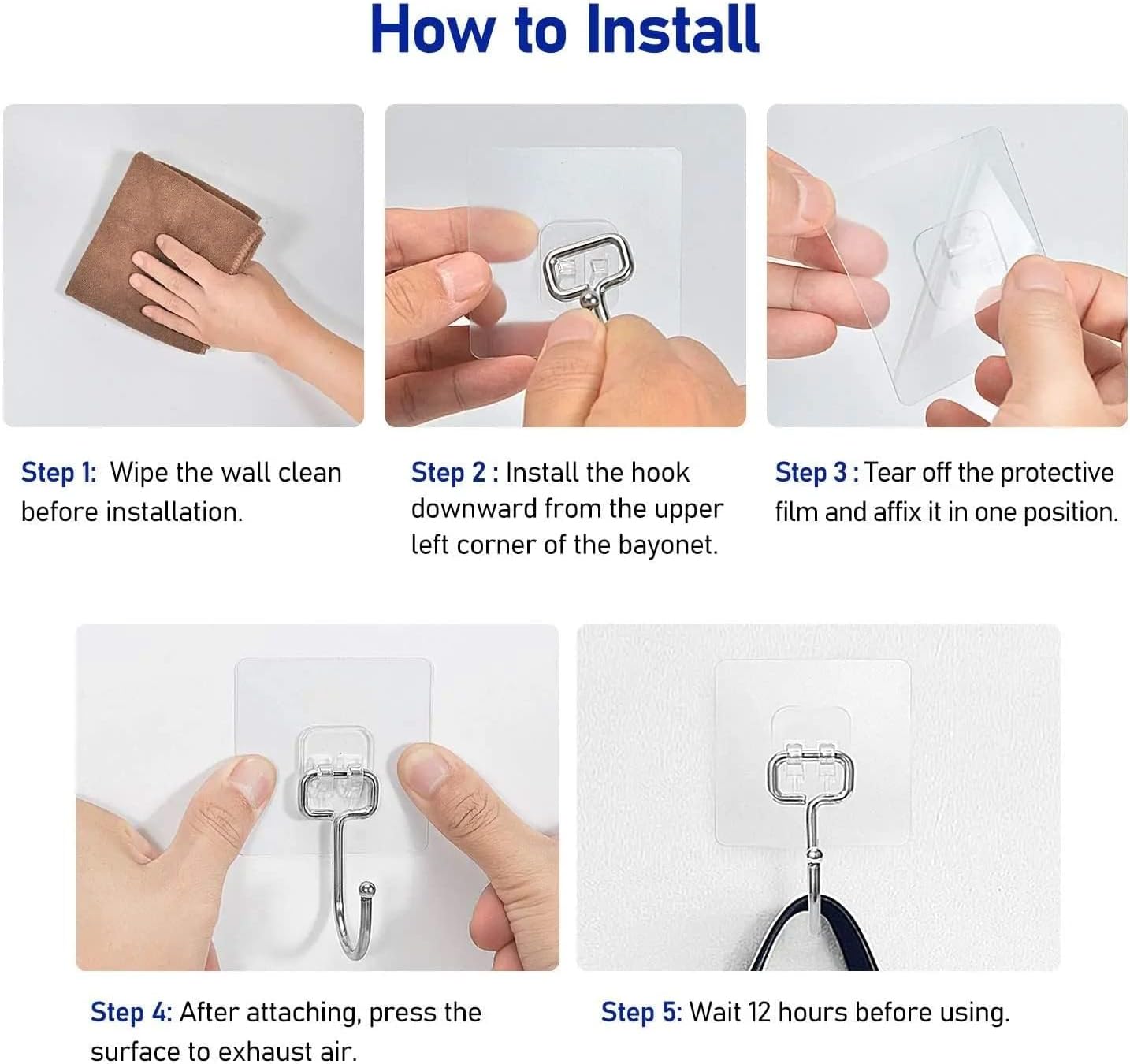 How to Install

Step 1: Wipe the wall clean before installation.

Step 2 : Install the hook downward from the upper left corner of the bayonet.

Step 3 : Tear off the protective film and affix it in one position.

Step 4: After attaching, press the surface to exhaust air.

Step 5: Wait 12 hours before using.