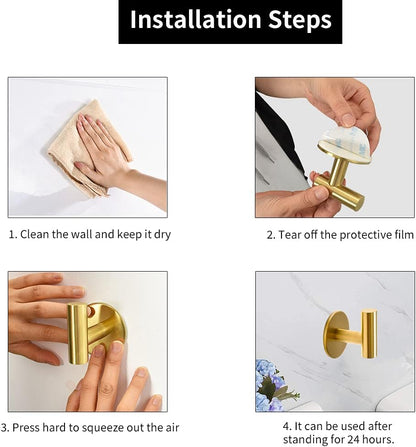 Installation Steps

1. Clean the wall and keep it dry

2. Tear off the protective film

3. Press hard to squeeze out the air

4. It can be used after standing for 24 hours.