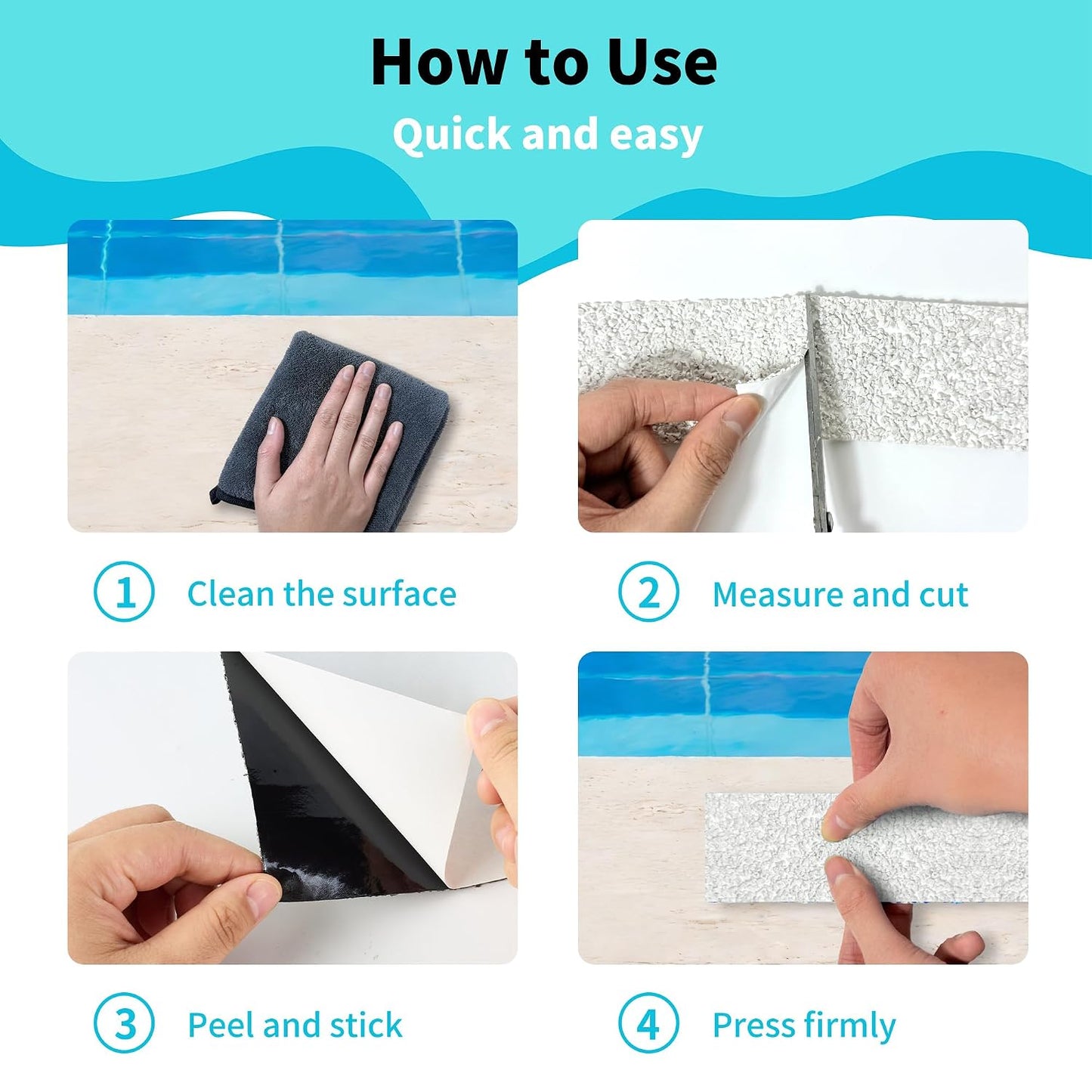 How to Use

Quick and easy

1 Clean the surface

2 Measure and cut

3 Peel and stick

4 Press firmly