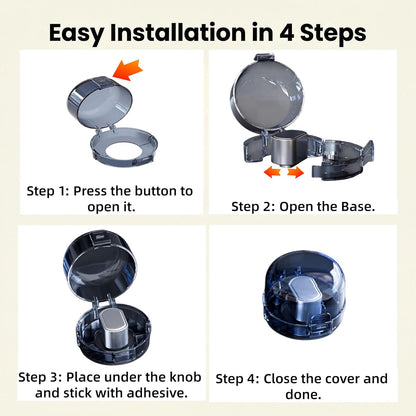 Easy Installation in 4 Steps

Step 1: Press the button to open it.

Step 2: Open the Base.

Step 3: Place under the knob and stick with adhesive.

Step 4: Close the cover and done.