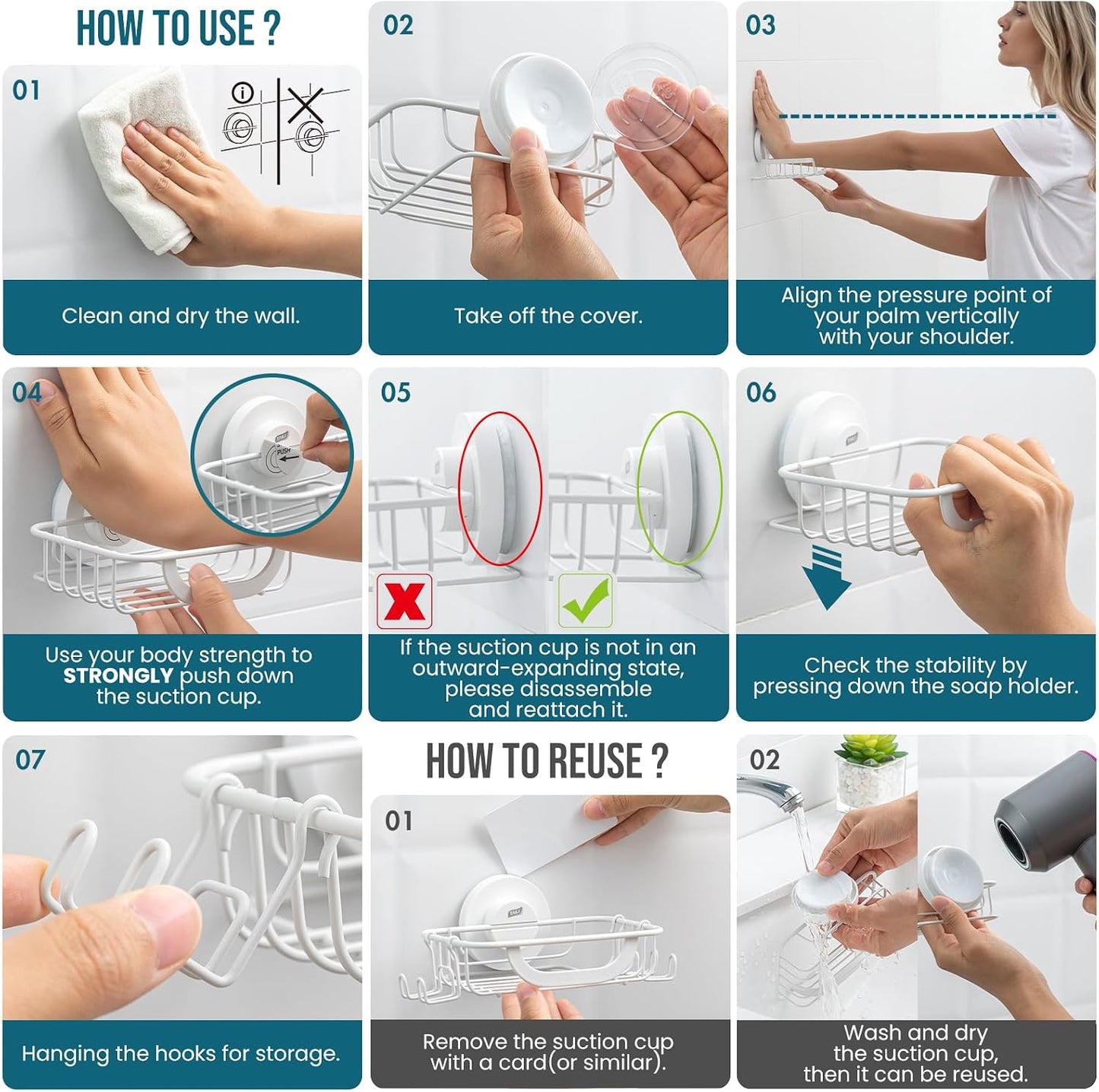 HOW TO USE ?

01

Clean and dry the wall.

02

Take off the cover.

03

Align the pressure point of your palm vertically with your shoulder.

04

PUSH

Use your body strength to STRONGLY push down the suction cup.

05

If the suction cup is not in an outward-expanding state, please disassemble and reattach it.

06

Check the stability by pressing down the soap holder.

07

Hanging the hooks for storage.

HOW TO REUSE ?

01

Remove the suction cup with a card(or similar).

02

Wash and dry the suction cup, then it can be reused.