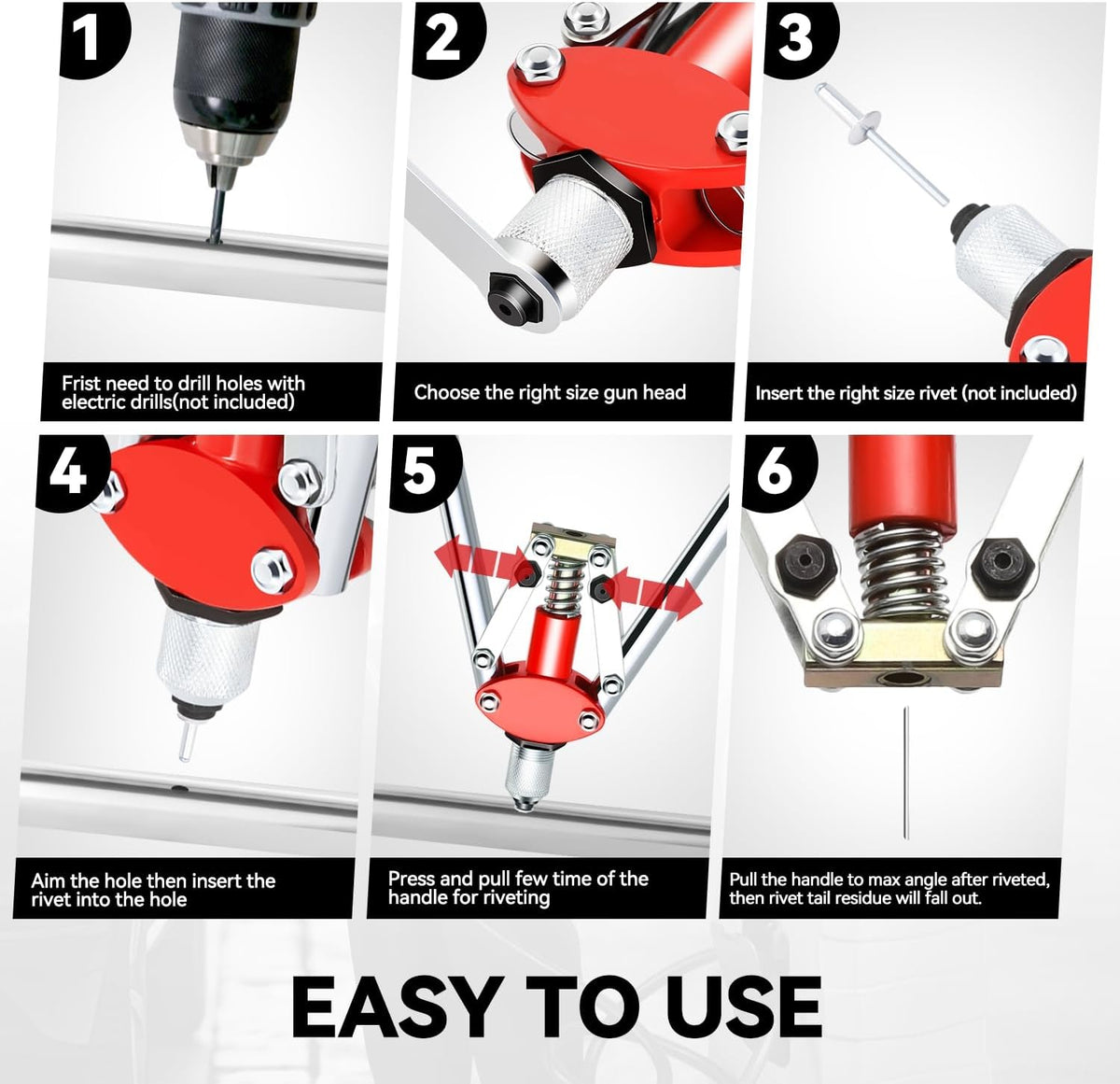 1

Frist need to drill holes with electric drills(not included)

2

Choose the right size gun head

3

Insert the right size rivet (not included)

4

Aim the hole then insert the rivet into the hole

5

Press and pull few time of the handle for riveting

6

Pull the handle to max angle after riveted, then rivet tail residue will fall out.

EASY TO USE