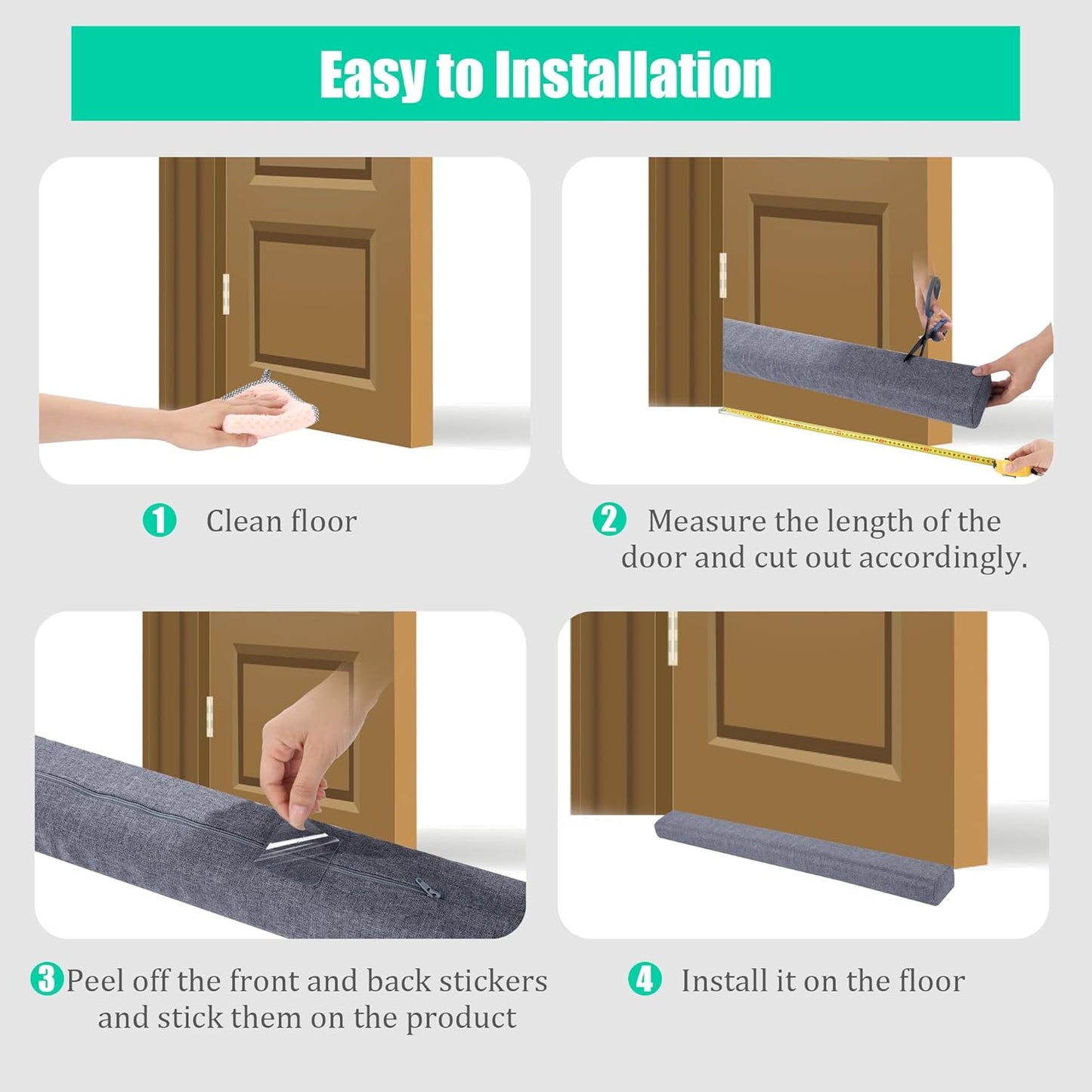 Easy to Installation

1 Clean floor

2 Measure the length of the door and cut out accordingly.

3 Peel off the front and back stickers and stick them on the product

4 Install it on the floor