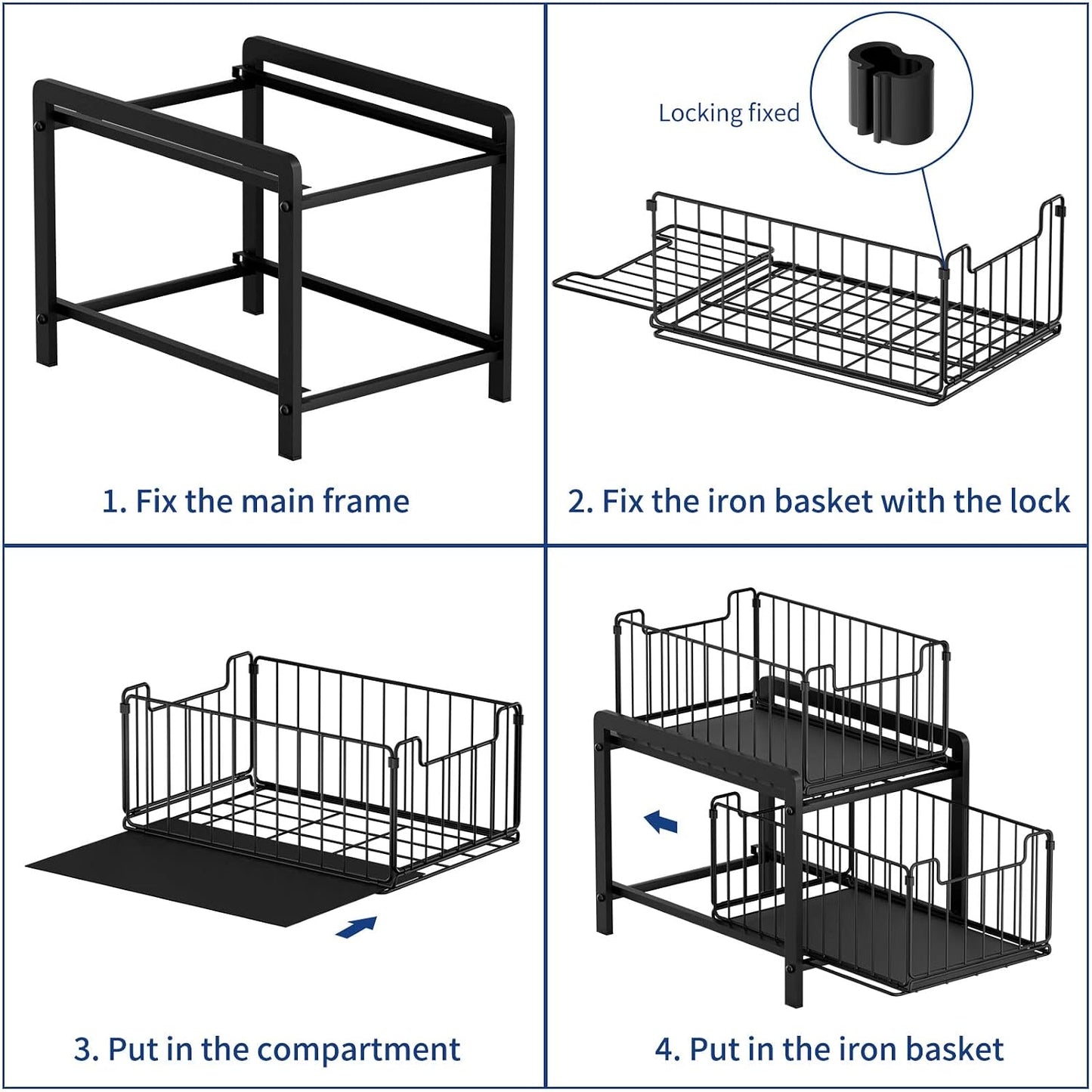 1. Fix the main frame

Locking fixed

2. Fix the iron basket with the lock

3. Put in the compartment

4. Put in the iron basket