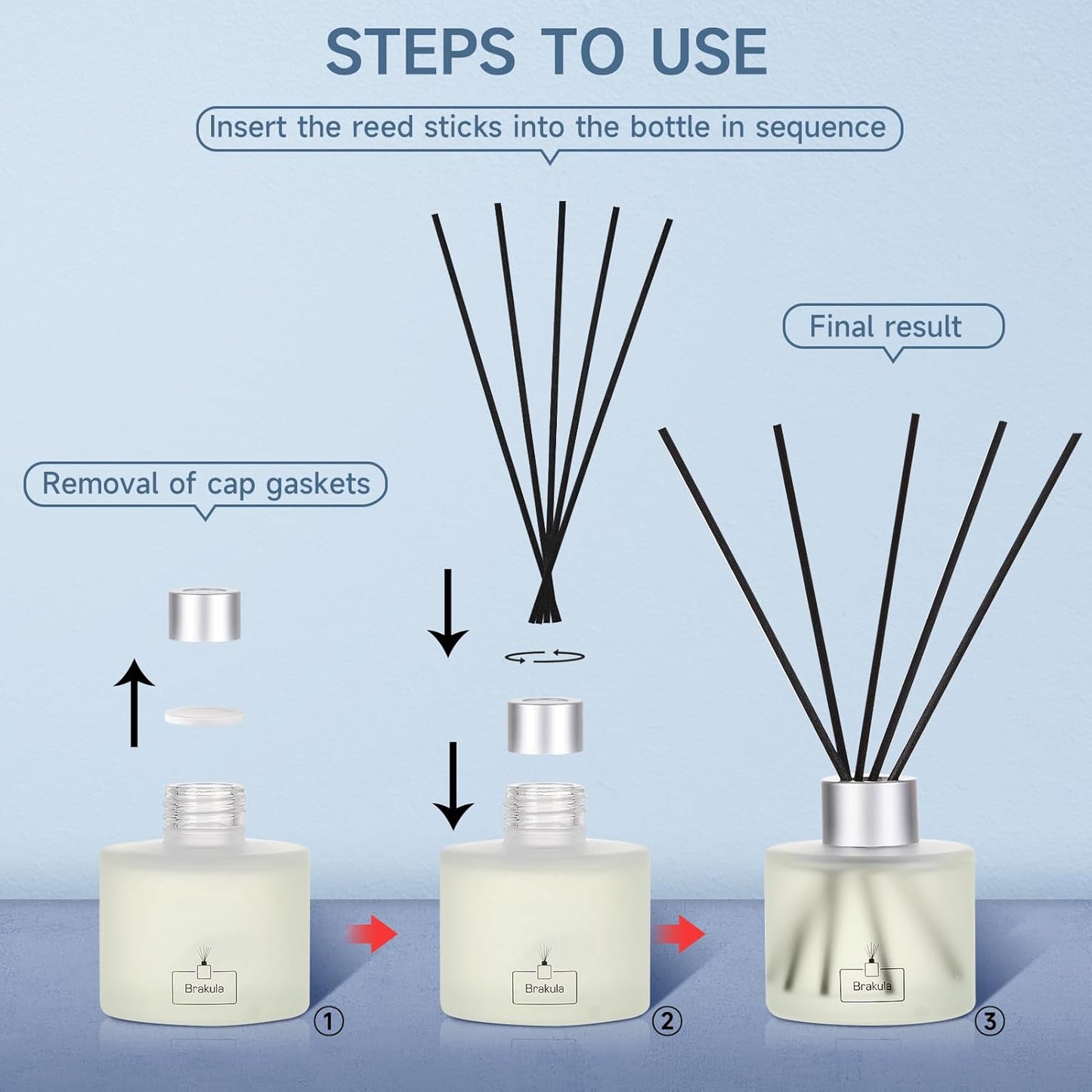 STEPS TO USE

Insert the reed sticks into the bottle in sequence

Final result

Removal of cap gaskets

Brakula
①

Brakula
②

Brakula
③