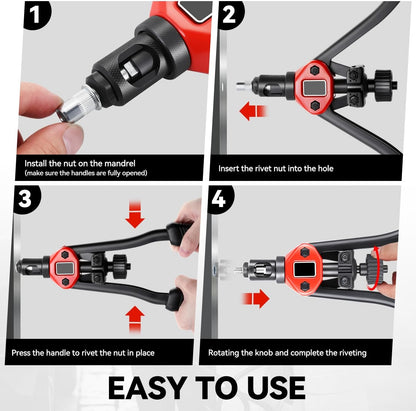 1

Install the nut on the mandrel
(make sure the handles are fully opened)

2

Insert the rivet nut into the hole

3

Press the handle to rivet the nut in place

4

Rotating the knob and complete the riveting

EASY TO USE