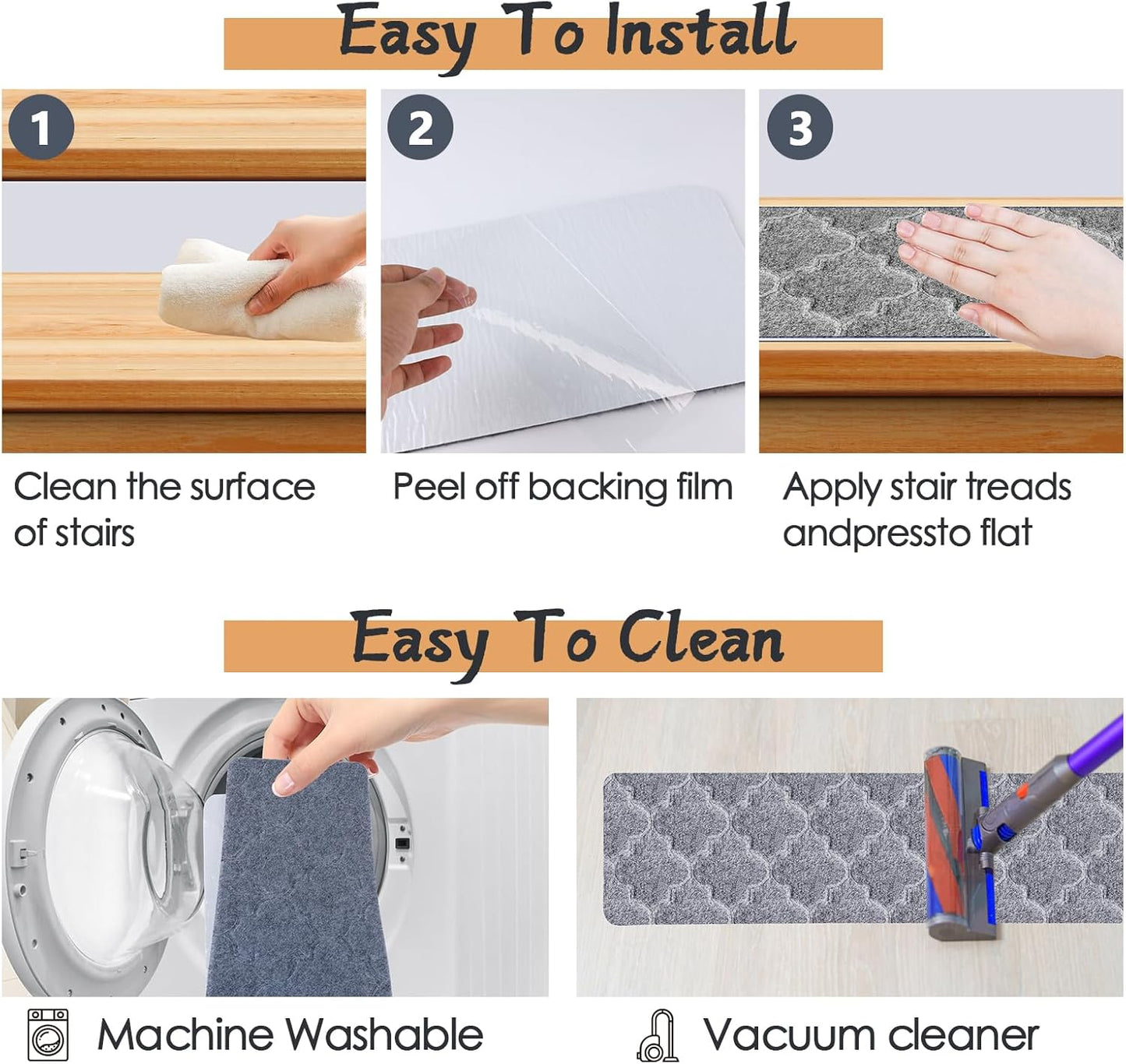 Easy To Install

1

Clean the surface of stairs

2

Peel off backing film

3

Apply stair treads andpressto flat

Easy To Clean

Machine Washable

Vacuum cleaner