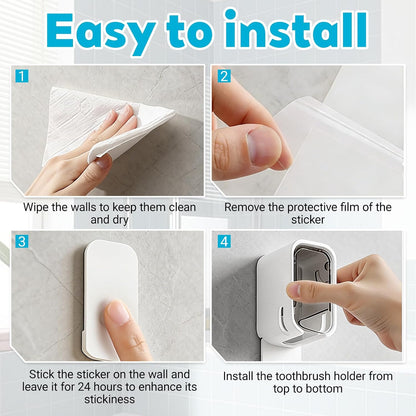 Easy to install

1

Wipe the walls to keep them clean and dry

2

Remove the protective film of the sticker

3

Stick the sticker on the wall and leave it for 24 hours to enhance its stickiness

4

Install the toothbrush holder from top to bottom