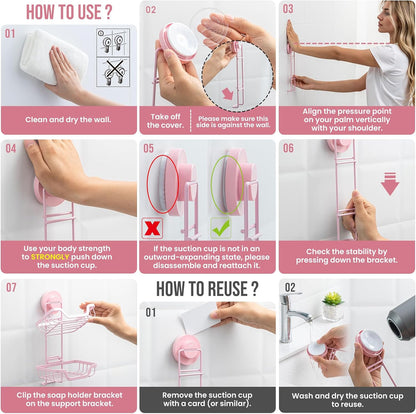 HOW TO USE ?

01

Clean and dry the wall.

02

Take off the cover.

Please make sure this side is against the wall.

03

Align the pressure point on your palm vertically with your shoulder.

04

Use your body strength to STRONGLY push down the suction cup.

05

If the suction cup is not in an outward-expanding state, please disassemble and reattach it.

06

Check the stability by pressing down the bracket.

07

Clip the soap holder bracket on the support bracket.

HOW TO REUSE ?

01

Remove the suction cup with a card (or similar).

02

Wash and dry the suction cup to reuse.