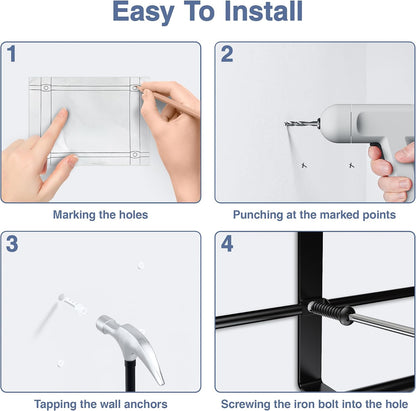 Easy To Install

1

Marking the holes

2

Punching at the marked points

3

Tapping the wall anchors

4

Screwing the iron bolt into the hole