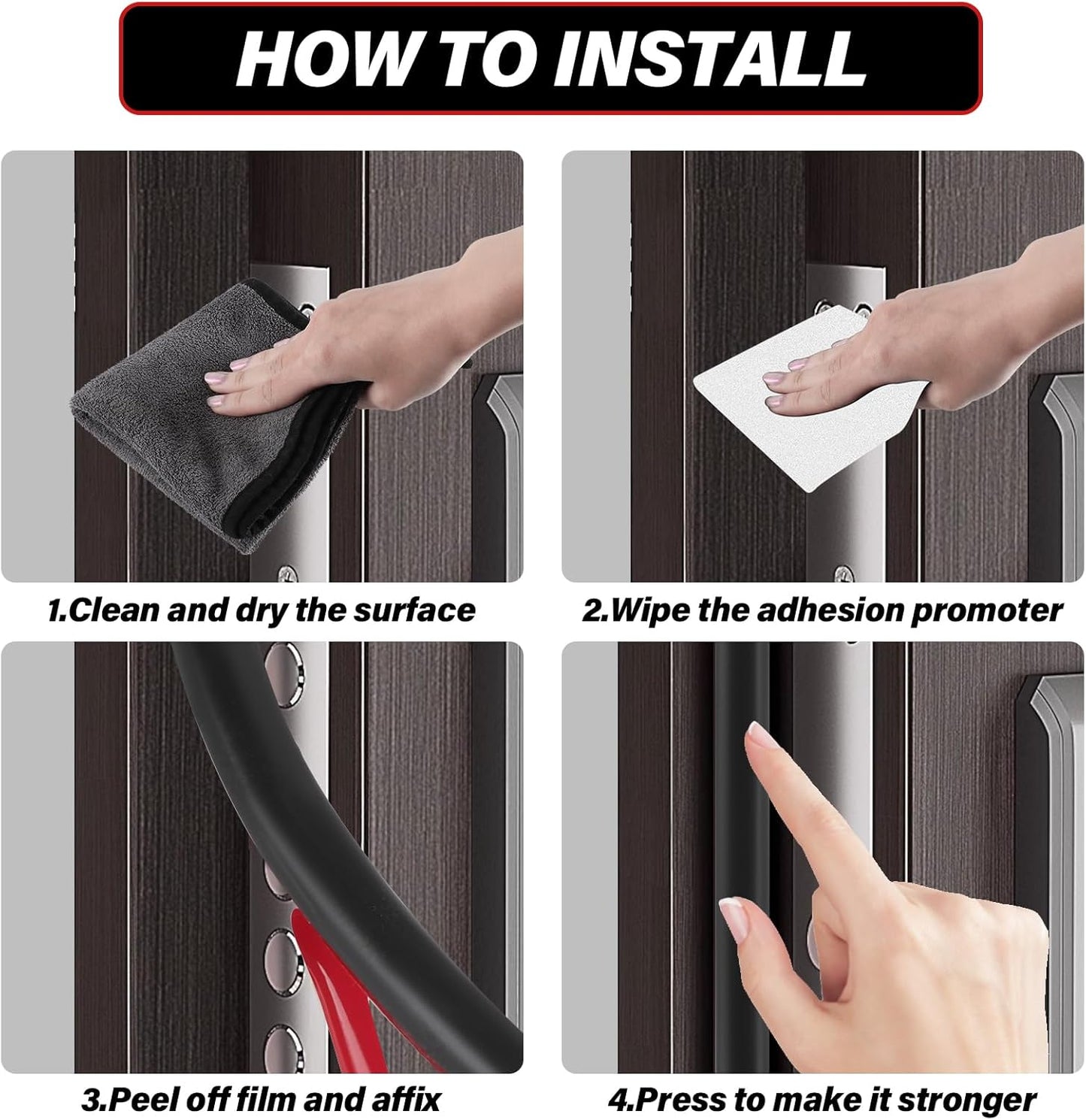 HOW TO INSTALL

1.Clean and dry the surface

2.Wipe the adhesion promoter

3.Peel off film and affix

4.Press to make it stronger