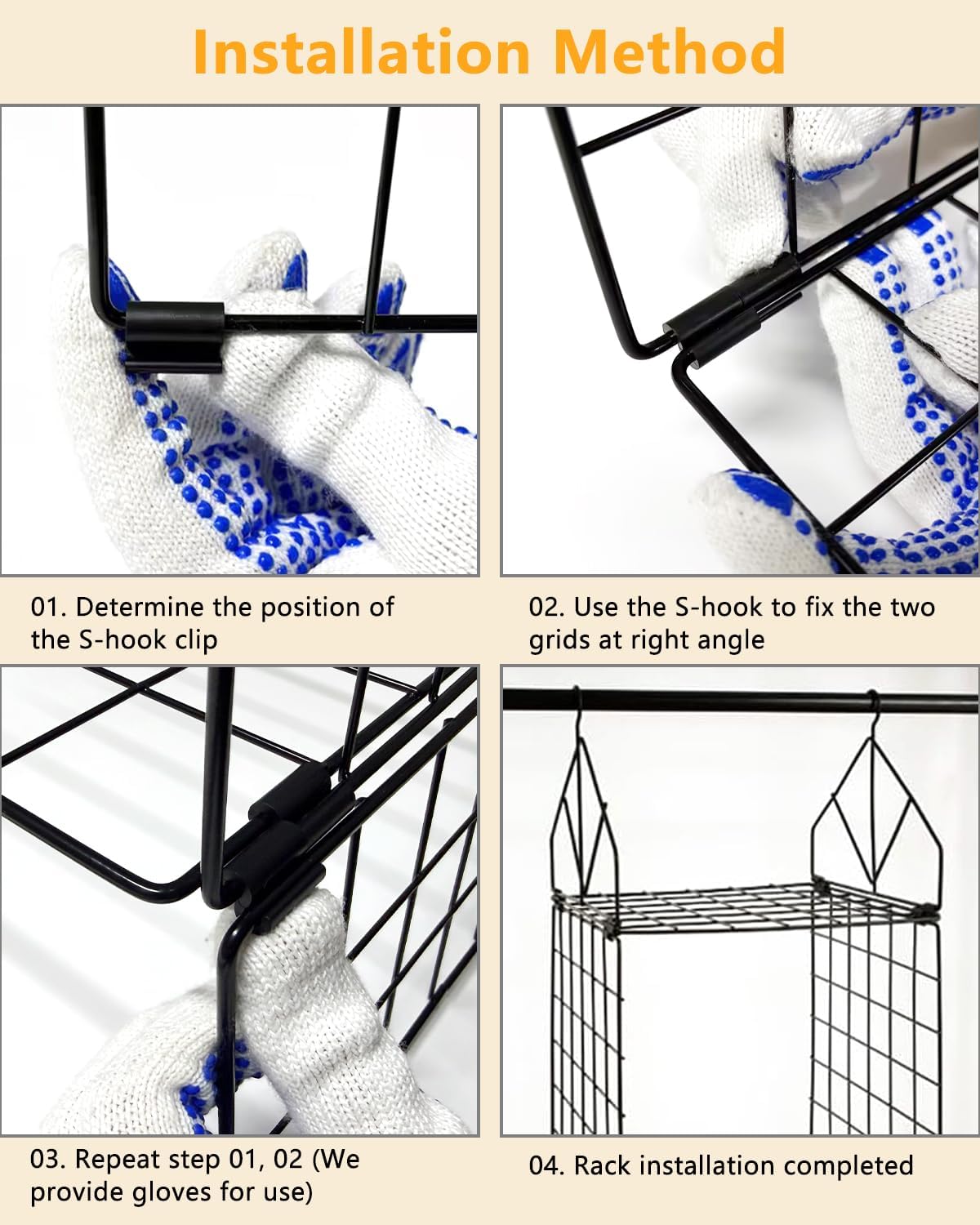 Installation Method

01. Determine the position of the S-hook clip

02. Use the S-hook to fix the two grids at right angle

03. Repeat step 01, 02 (We provide gloves for use)

04. Rack installation completed