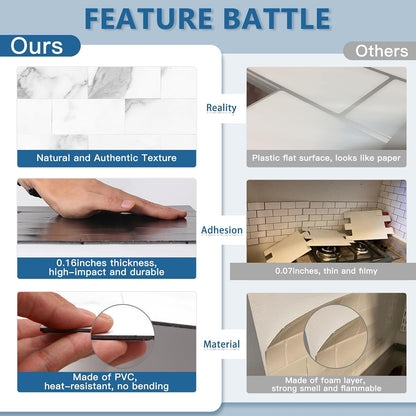 FEATURE BATTLE

Ours

Natural and Authentic Texture

0.16inches thickness, high-impact and durable

Made of PVC, heat-resistant, no bending

Reality

Adhesion

Material

Others

Plastic flat surface, looks like paper

0.07inches, thin and filmy

Made of foam layer, strong smell and flammable