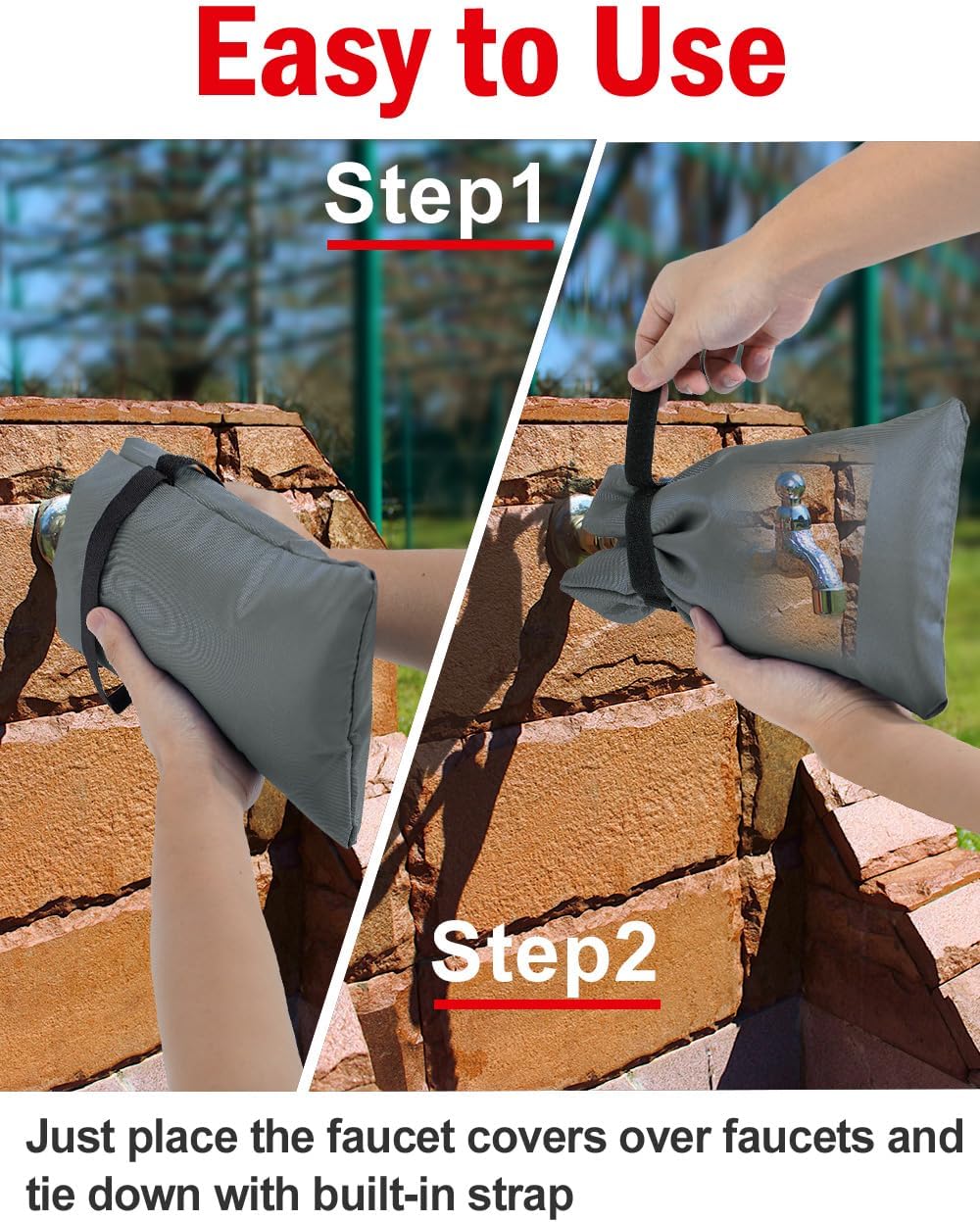 Easy to Use

Step1

Step2

Just place the faucet covers over faucets and tie down with built-in strap