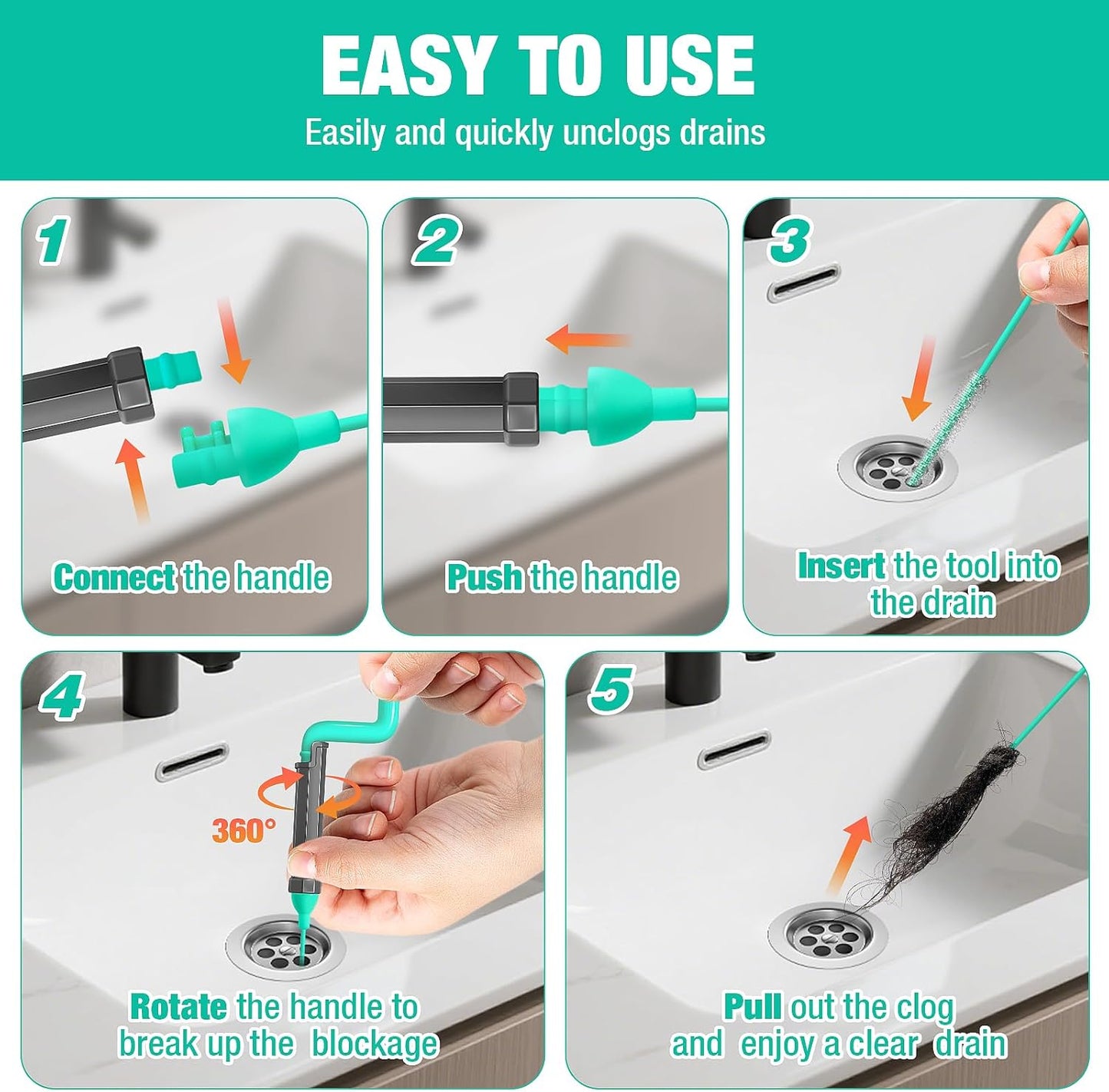 EASY TO USE

Easily and quickly unclogs drains

1

Connect the handle

2

Push the handle

3

Insert the tool into the drain

4

360°

Rotate the handle to break up the blockage

5

Pull out the clog and enjoy a clear drain