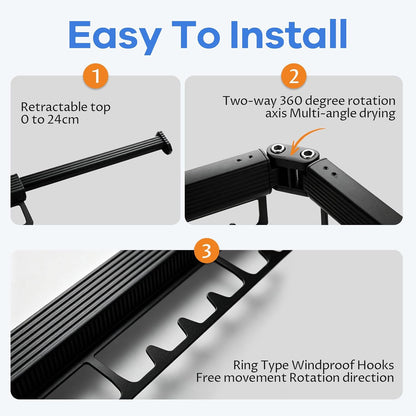 Easy To Install

1

Retractable top
0 to 24cm

2

Two-way 360 degree rotation
axis Multi-angle drying

3

Ring Type Windproof Hooks
Free movement Rotation direction