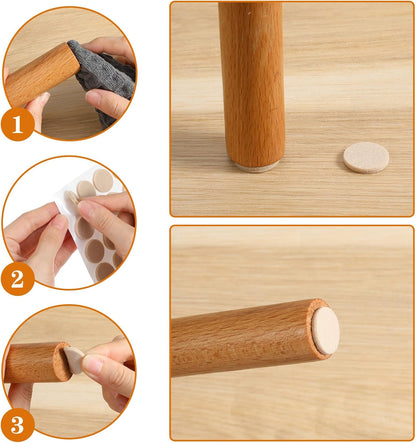 1

2

3