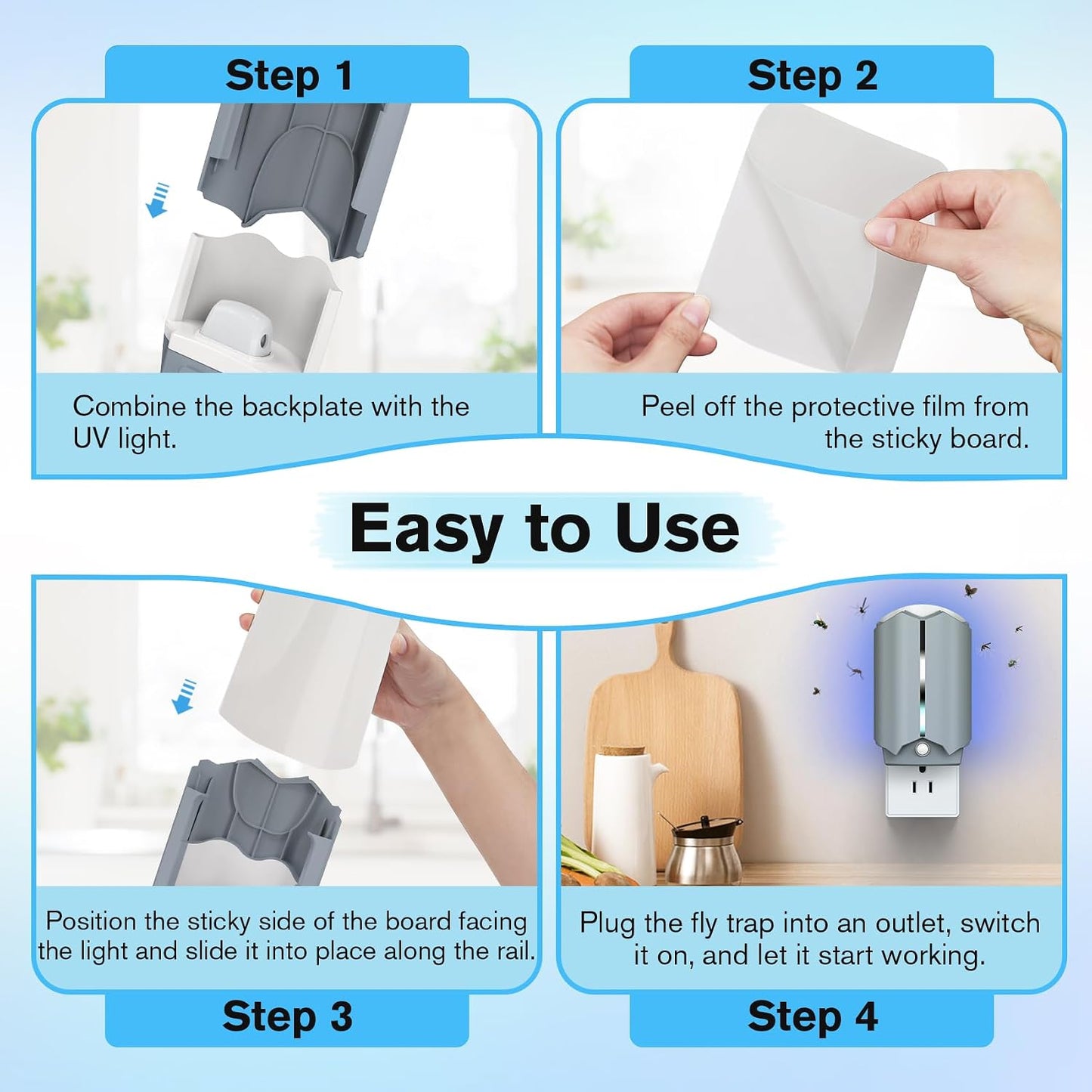 Step 1

Combine the backplate with the UV light.

Step 2

Peel off the protective film from the sticky board.

Easy to Use

Position the sticky side of the board facing the light and slide it into place along the rail.

Step 3

Plug the fly trap into an outlet, switch it on, and let it start working.

Step 4