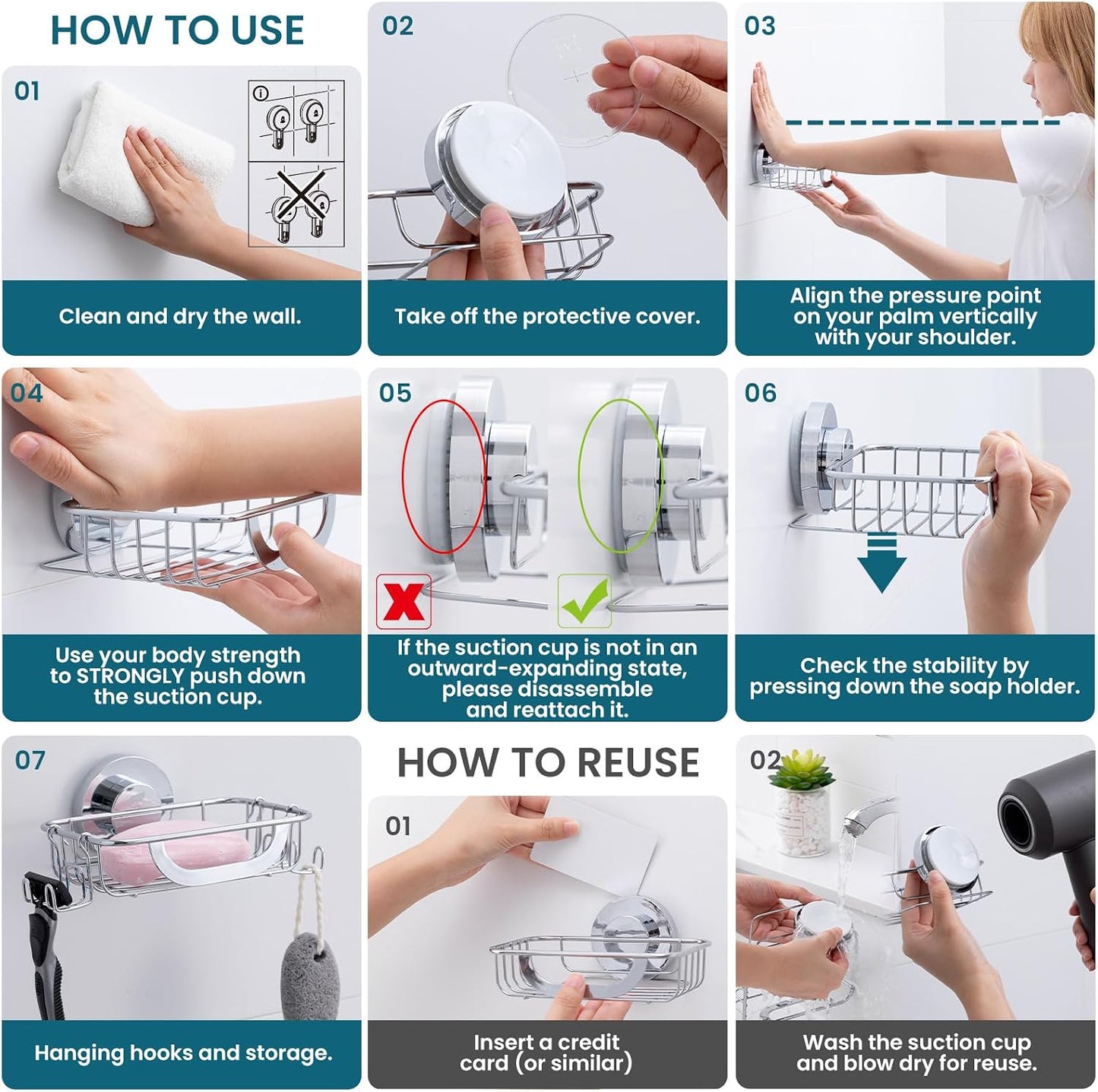 HOW TO USE

01

Clean and dry the wall.

02

Take off the protective cover.

03

Align the pressure point on your palm vertically with your shoulder.

04

Use your body strength to STRONGLY push down the suction cup.

05

If the suction cup is not in an outward-expanding state, please disassemble and reattach it.

06

Check the stability by pressing down the soap holder.

07

Hanging hooks and storage.

HOW TO REUSE

01

Insert a credit card (or similar)

02

Wash the suction cup and blow dry for reuse.