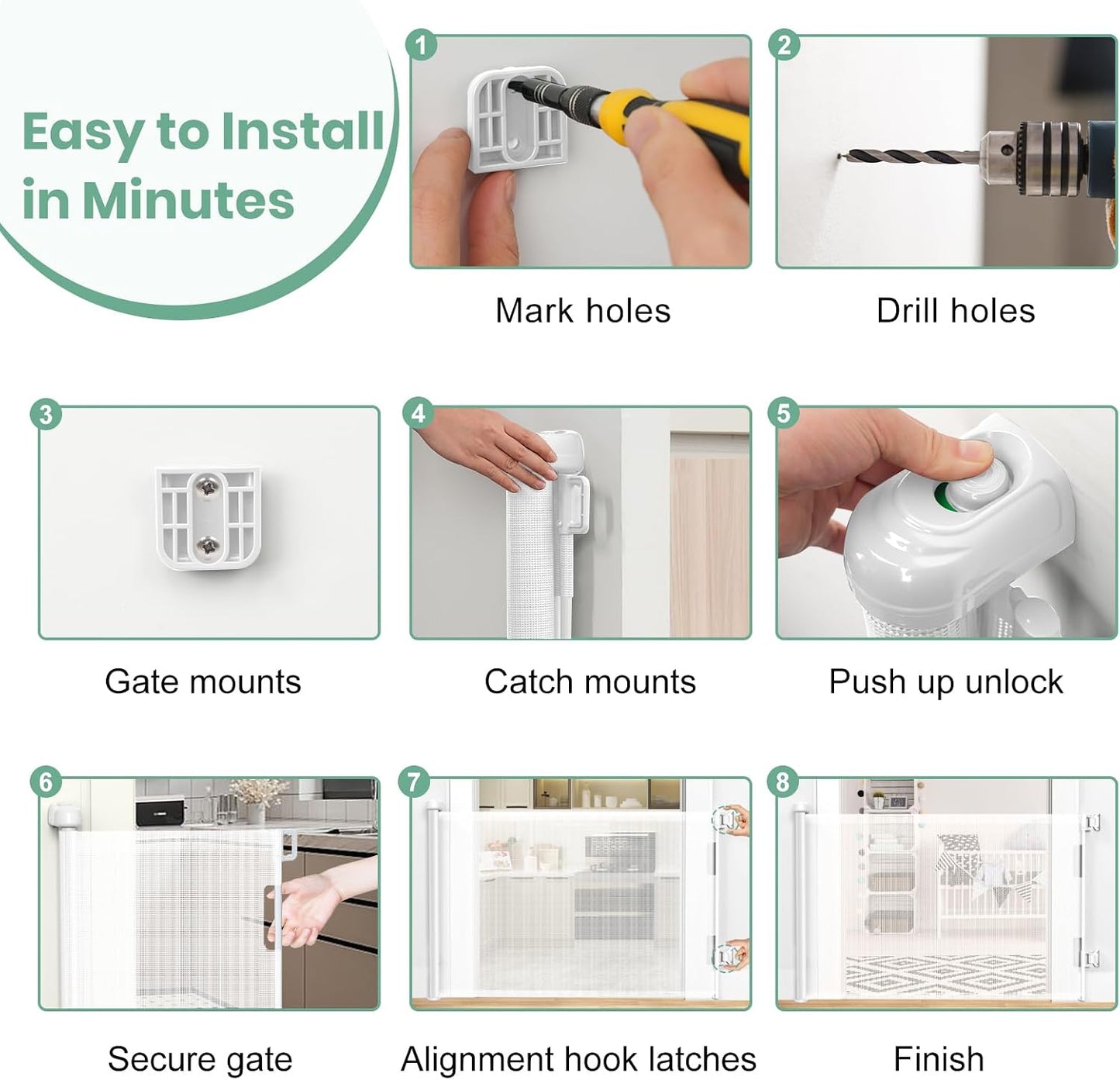 Easy to Install in Minutes

1
Mark holes

2
Drill holes

3
Gate mounts

4
Catch mounts

5
Push up unlock

6
Secure gate

7
Alignment hook latches

8
Finish