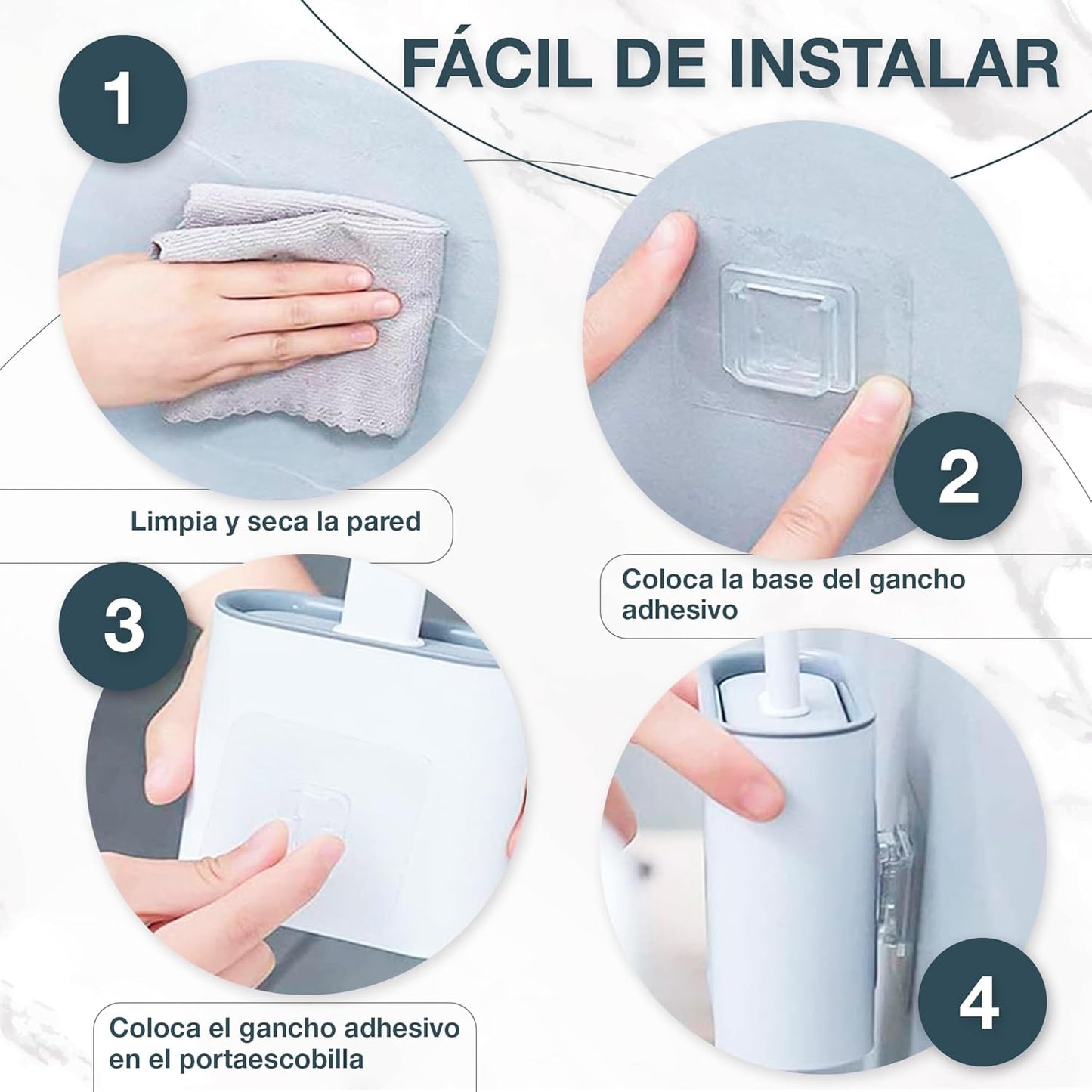 FÁCIL DE INSTALAR

1

Limpia y seca la pared

2

Coloca la base del gancho adhesivo

3

Coloca el gancho adhesivo en el portaescobilla

4