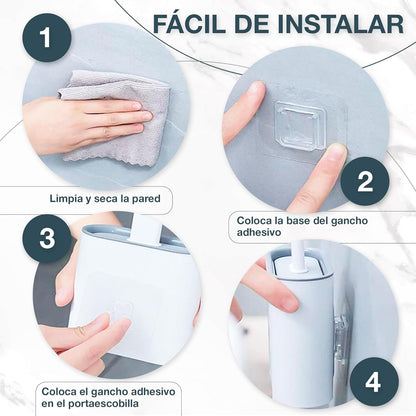 FÁCIL DE INSTALAR

1

Limpia y seca la pared

2

Coloca la base del gancho adhesivo

3

Coloca el gancho adhesivo en el portaescobilla

4