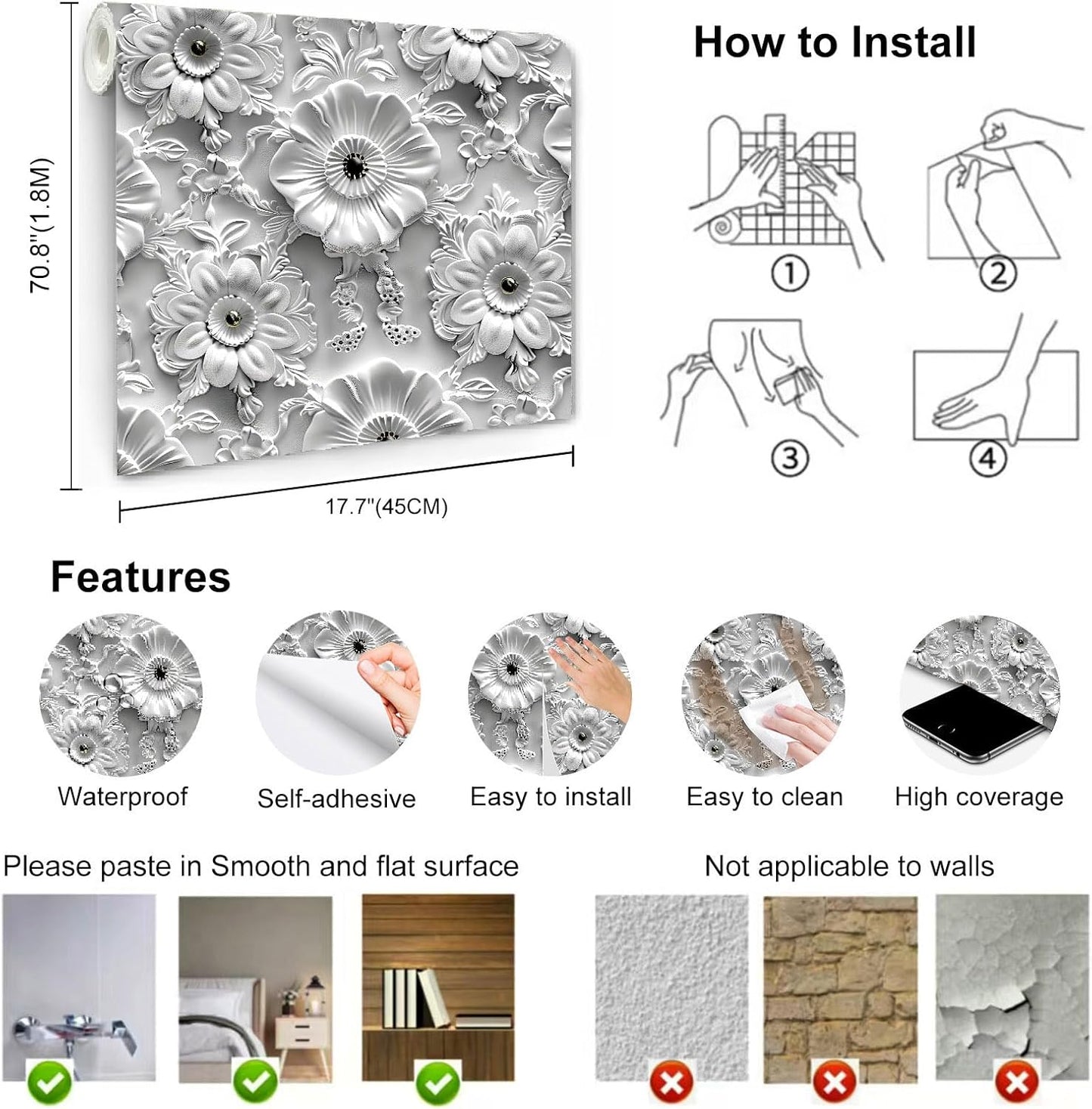 70.8"(1.8M)

17.7"(45CM)

How to Install

①

②

③

④

Features

Waterproof

Self-adhesive

Easy to install

Easy to clean

High coverage

Please paste in Smooth and flat surface

Not applicable to walls