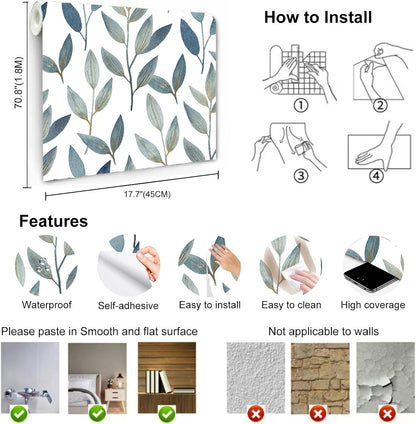 70.8"(1.8M)

17.7"(45CM)

How to Install

①

②

③

④

Features

Waterproof

Self-adhesive

Easy to install

Easy to clean

High coverage

Please paste in Smooth and flat surface

Not applicable to walls