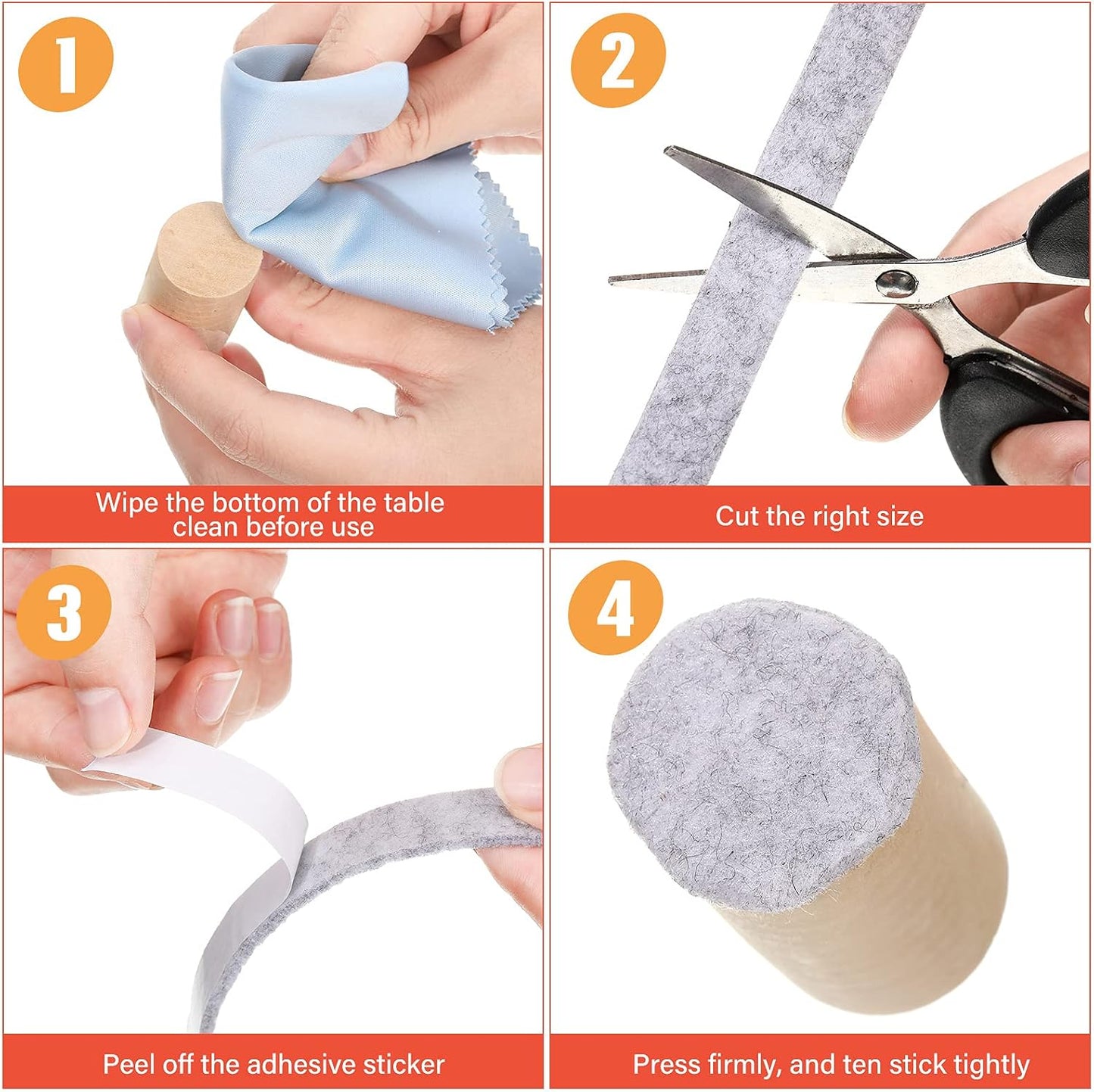 1

Wipe the bottom of the table clean before use

2

Cut the right size

3

Peel off the adhesive sticker

4

Press firmly, and ten stick tightly