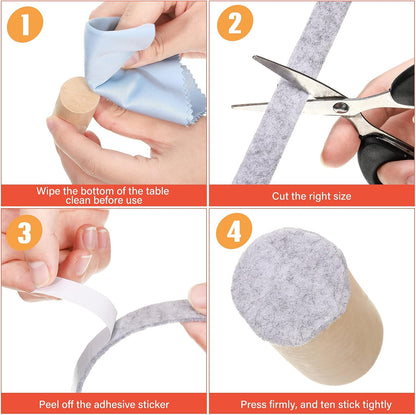 1

Wipe the bottom of the table clean before use

2

Cut the right size

3

Peel off the adhesive sticker

4

Press firmly, and ten stick tightly