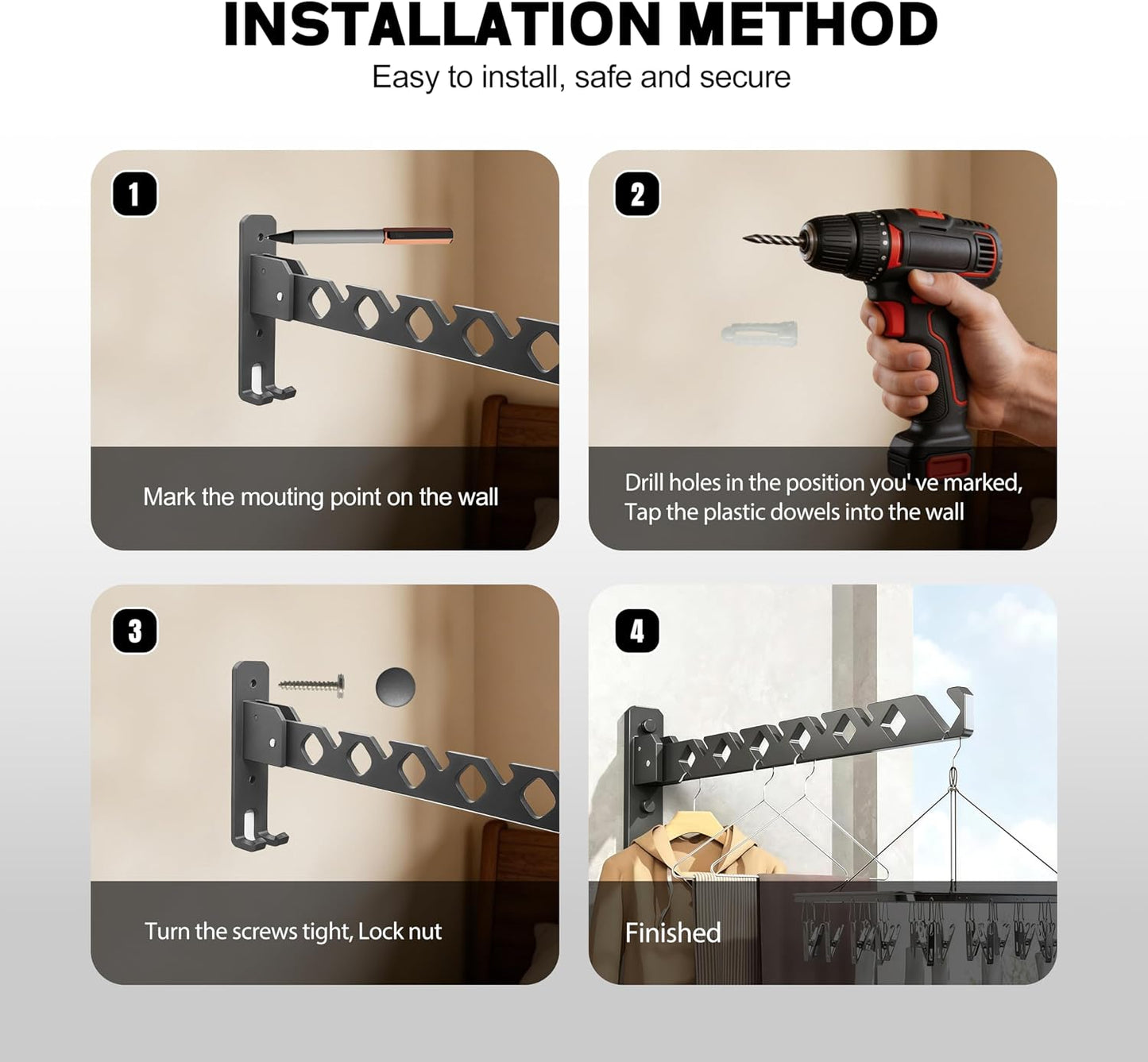 INSTALLATION METHOD

Easy to install, safe and secure

1

Mark the mouting point on the wall

2

Drill holes in the position you' ve marked, Tap the plastic dowels into the wall

3

Turn the screws tight, Lock nut

4

Finished