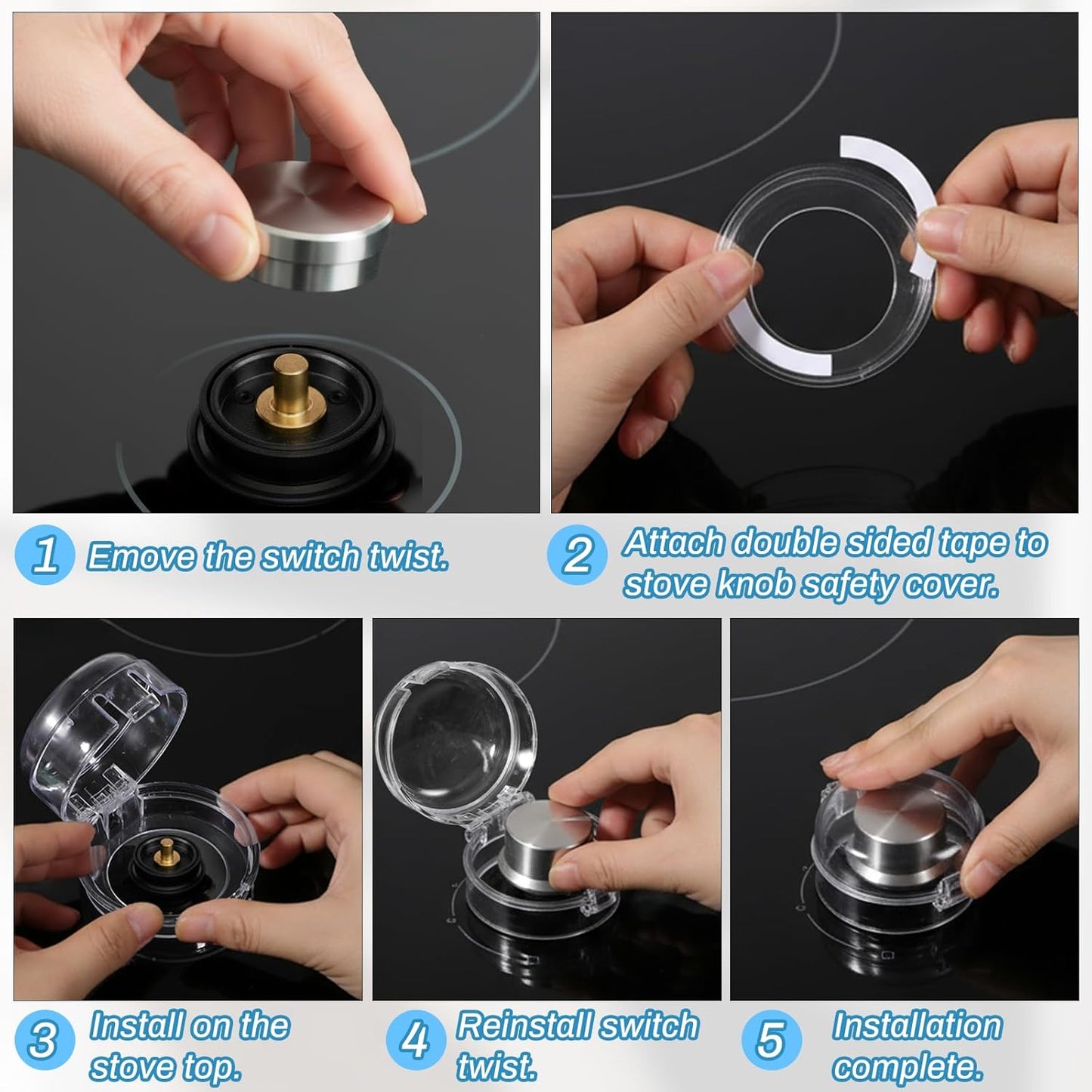 1 Emove the switch twist.

2 Attach double sided tape to stove knob safety cover.

3 Install on the stove top.

4 Reinstall switch twist.

5 Installation complete.