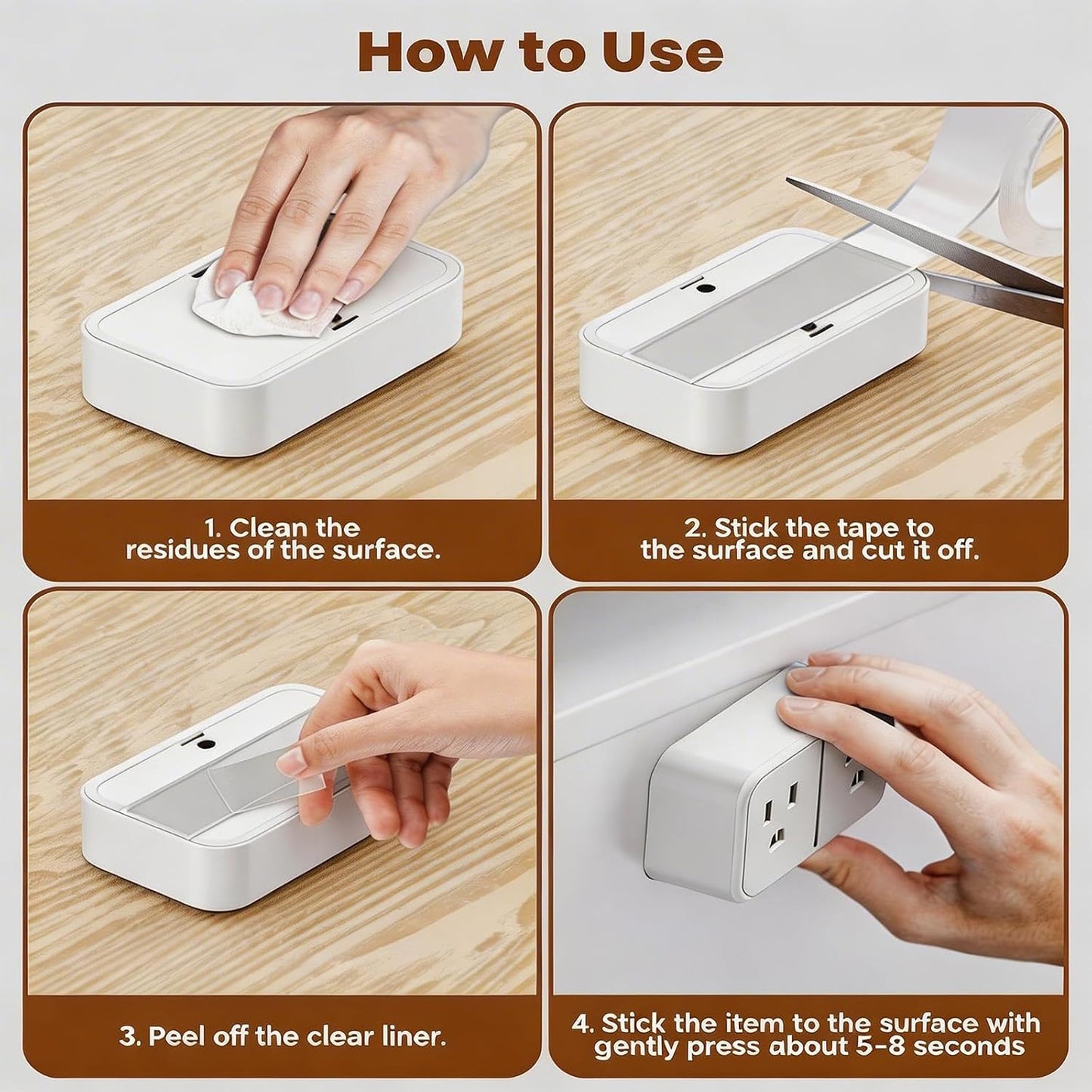 How to Use

1. Clean the residues of the surface.

2. Stick the tape to the surface and cut it off.

3. Peel off the clear liner.

4. Stick the item to the surface with gently press about 5-8 seconds