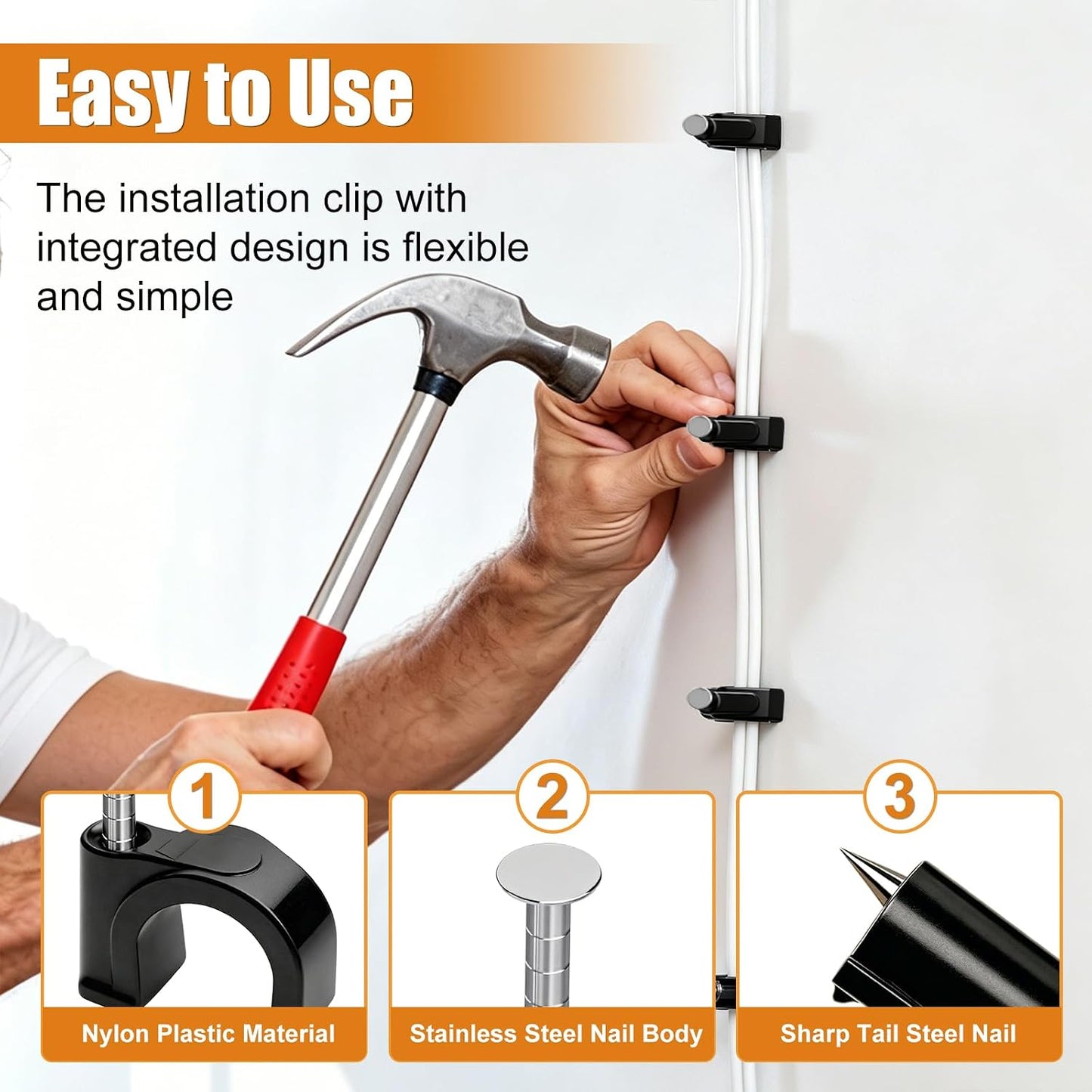 Easy to Use

The installation clip with integrated design is flexible and simple

1

Nylon Plastic Material

2

Stainless Steel Nail Body

3

Sharp Tail Steel Nail