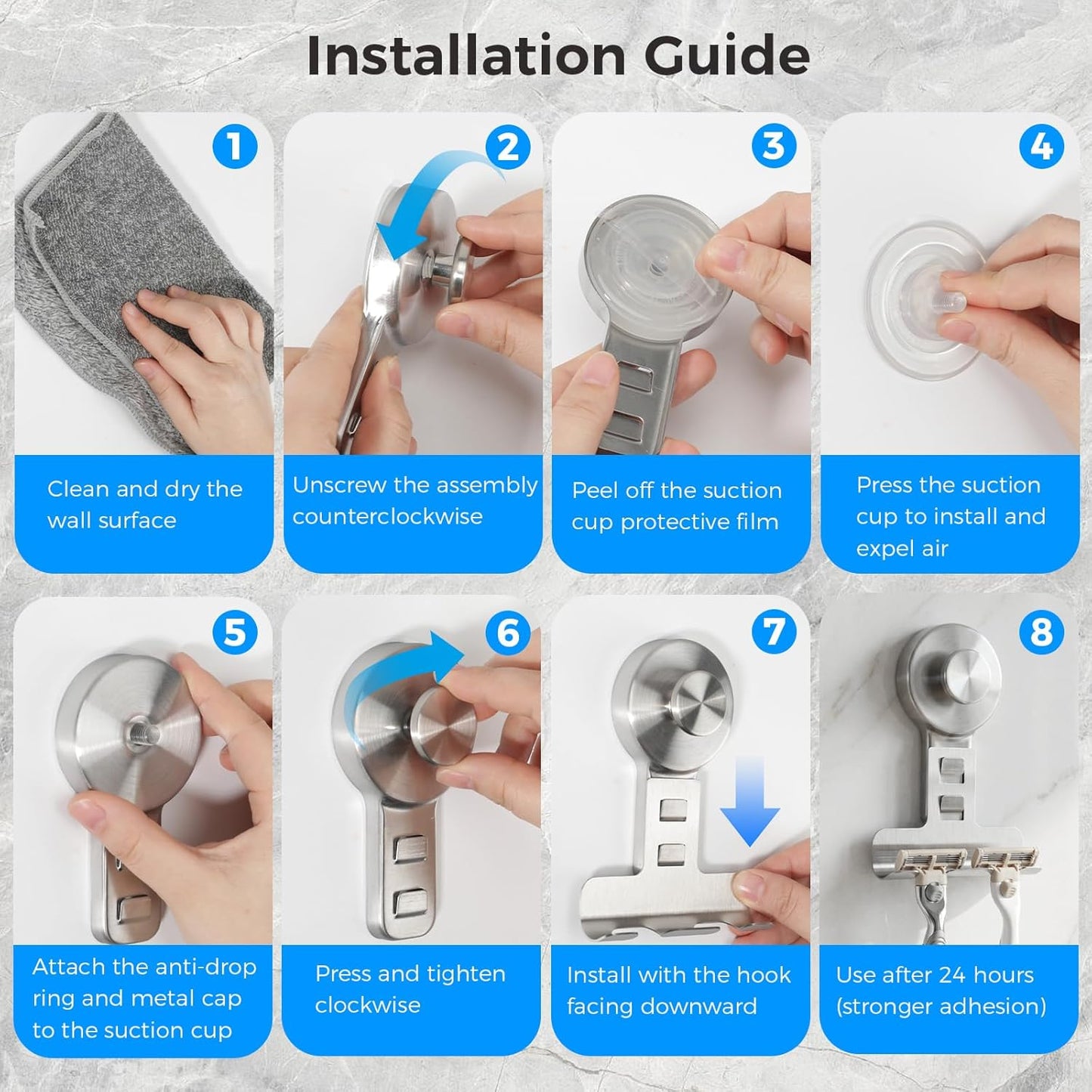 Installation Guide

1
Clean and dry the wall surface

2
Unscrew the assembly counterclockwise

3
Peel off the suction cup protective film

4
Press the suction cup to install and expel air

5
Attach the anti-drop ring and metal cap to the suction cup

6
Press and tighten clockwise

7
Install with the hook facing downward

8
Use after 24 hours (stronger adhesion)