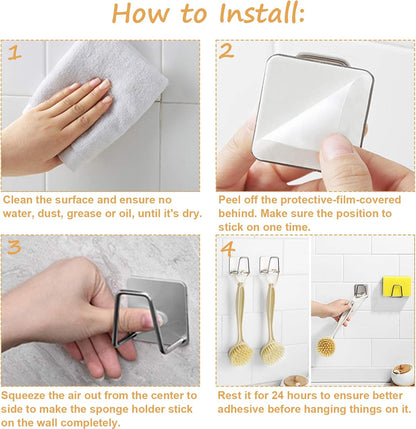 How to Install:

1

Clean the surface and ensure no water, dust, grease or oil, until it's dry.

2

Peel off the protective-film-covered behind. Make sure the position to stick on one time.

3

Squeeze the air out from the center to side to make the sponge holder stick on the wall completely.

4

Rest it for 24 hours to ensure better adhesive before hanging things on it.