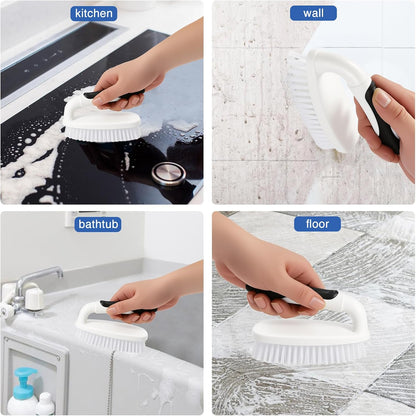 kitchen

wall

bathtub

floor