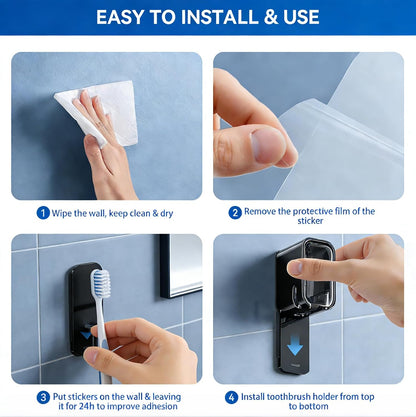 EASY TO INSTALL & USE

1 Wipe the wall, keep clean & dry

2 Remove the protective film of the sticker

3 Put stickers on the wall & leaving it for 24h to improve adhesion

4 Install toothbrush holder from top to bottom